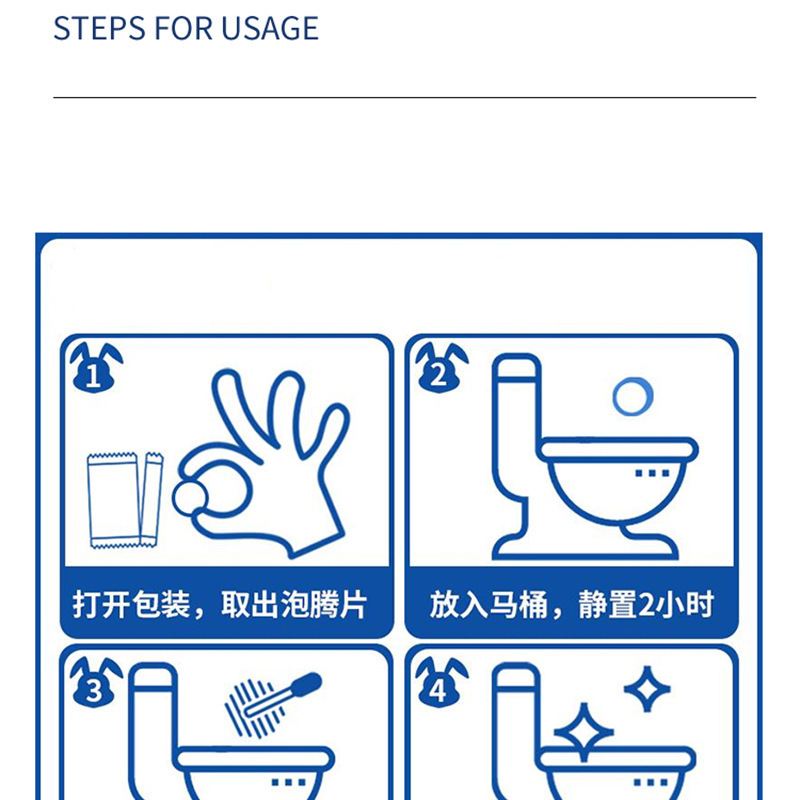 STEPS FOR USAGE

1

打开包装，取出泡腾片

2

放入马桶，静置2小时

3

4