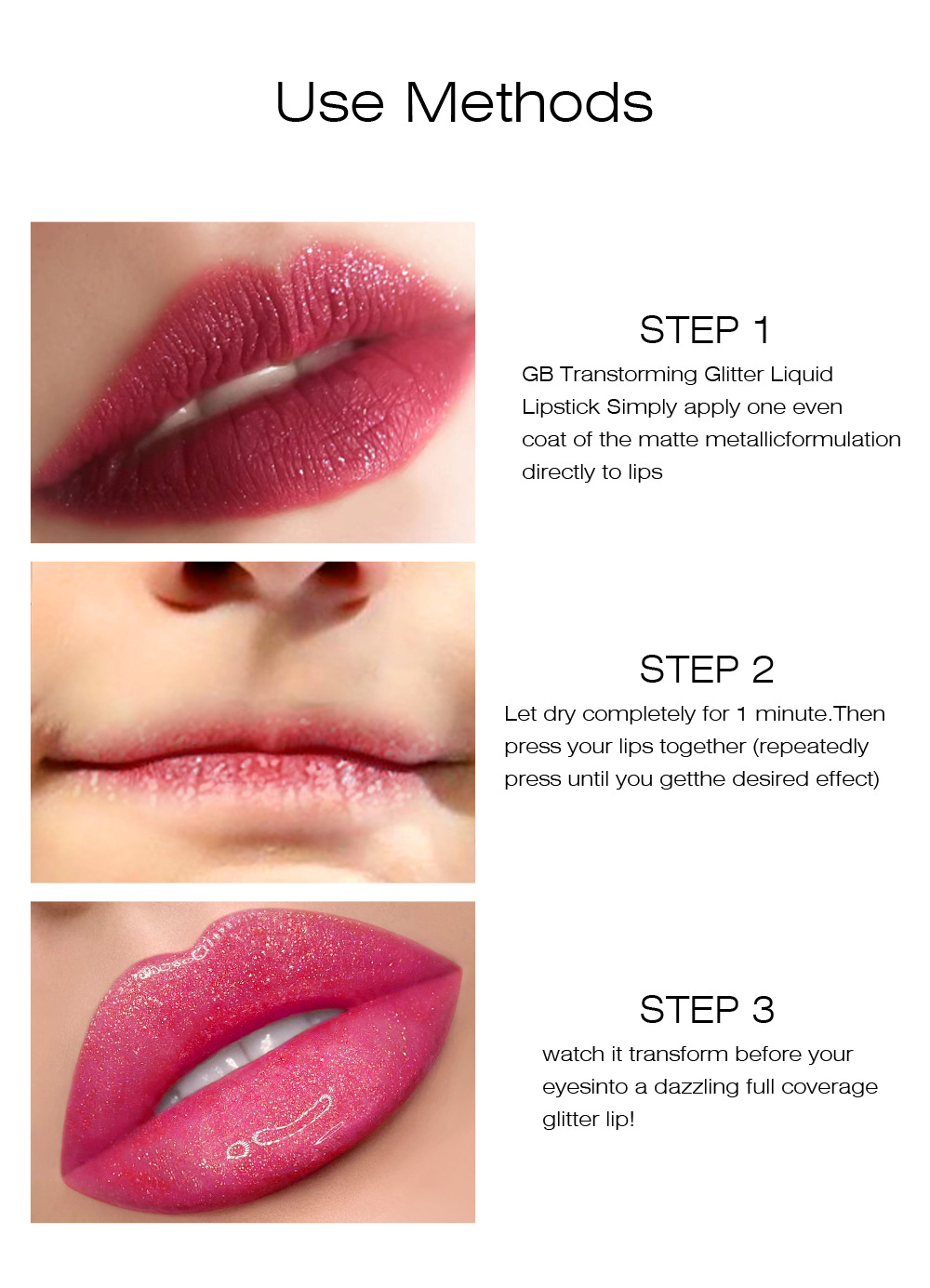 Use Methods

STEP 1

GB Transtorming Glitter Liquid Lipstick Simply apply one even coat of the matte metallicformulation directly to lips

STEP 2

Let dry completely for 1 minute.Then press your lips together (repeatedly press until you getthe desired effect)

STEP 3

watch it transform before your eyesinto a dazzling full coverage glitter lip!