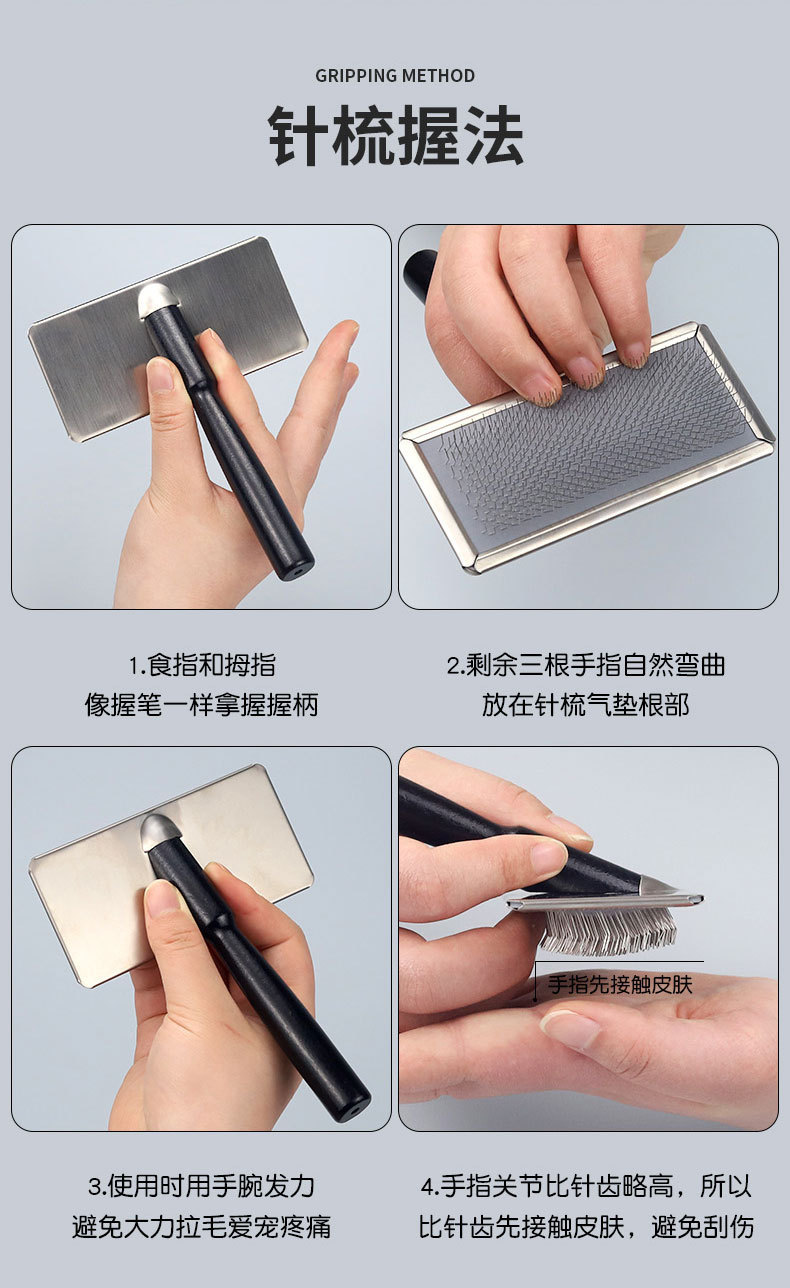 GRIPPING METHOD

针梳握法

1.食指和拇指
像握笔一样拿握握柄

2.剩余三根手指自然弯曲
放在针梳气垫根部

手指先接触皮肤

3.使用时用手腕发力
避免大力拉毛爱宠疼痛

4.手指关节比针齿略高，所以
比针齿先接触皮肤，避免刮伤