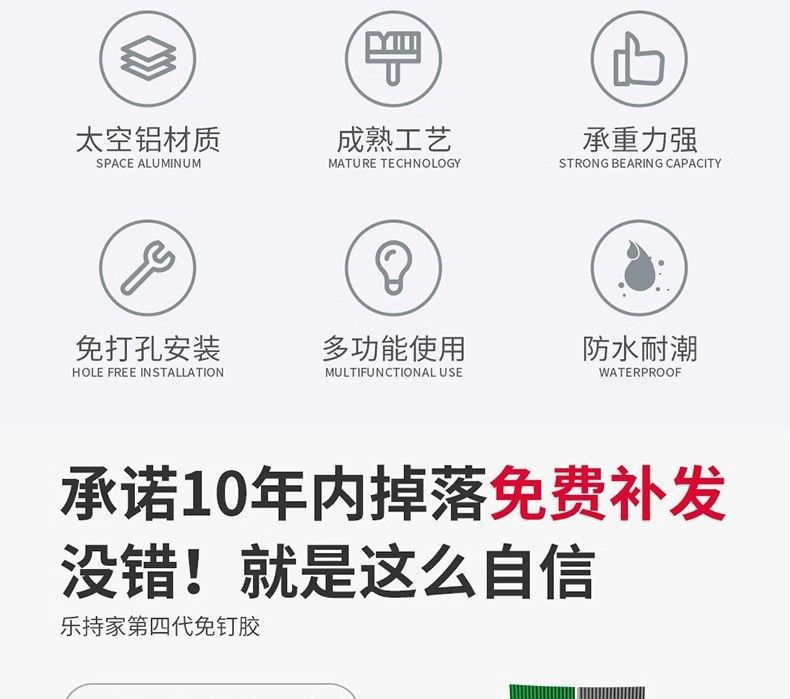 太空铝材质
SPACE ALUMINUM

成熟工艺
MATURE TECHNOLOGY

承重力强
STRONG BEARING CAPACITY

免打孔安装
HOLE FREE INSTALLATION

多功能使用
MULTIFUNCTIONAL USE

防水耐潮
WATERPROOF

承诺10年内掉落免费补发

没错！就是这么自信

乐持家第四代免钉胶