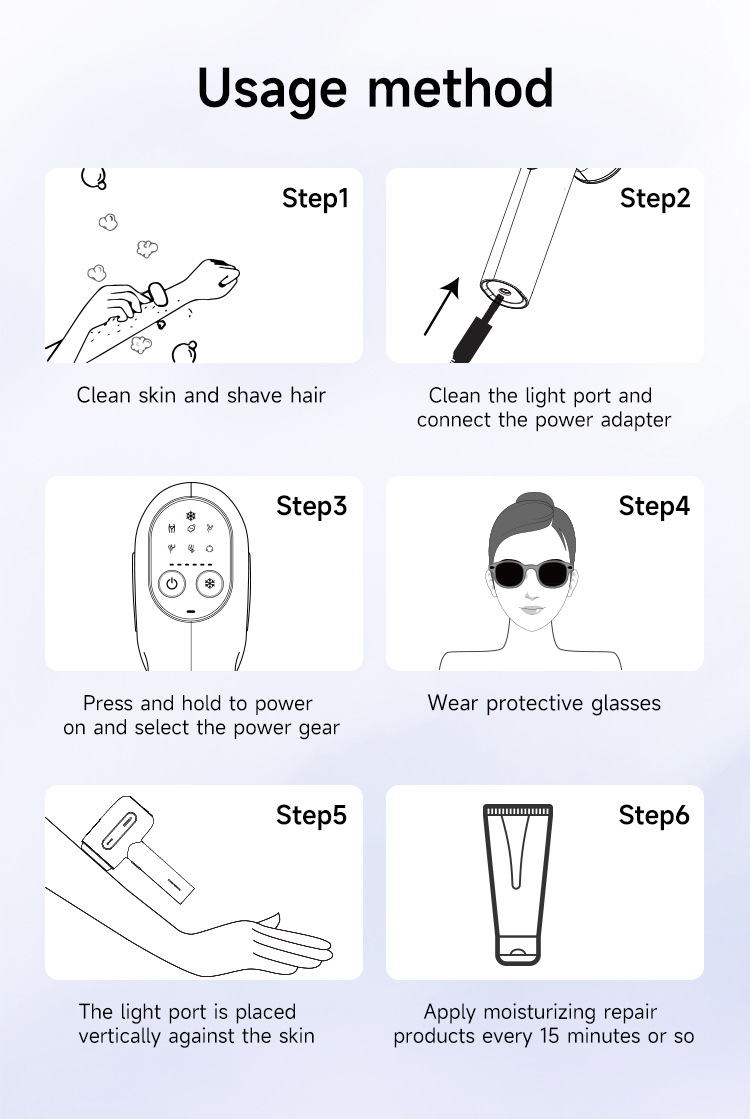 Usage method

Step1

Clean skin and shave hair

Step2

Clean the light port and connect the power adapter

Step3

Press and hold to power on and select the power gear

Step4

Wear protective glasses

Step5

The light port is placed vertically against the skin

Step6

Apply moisturizing repair products every 15 minutes or so