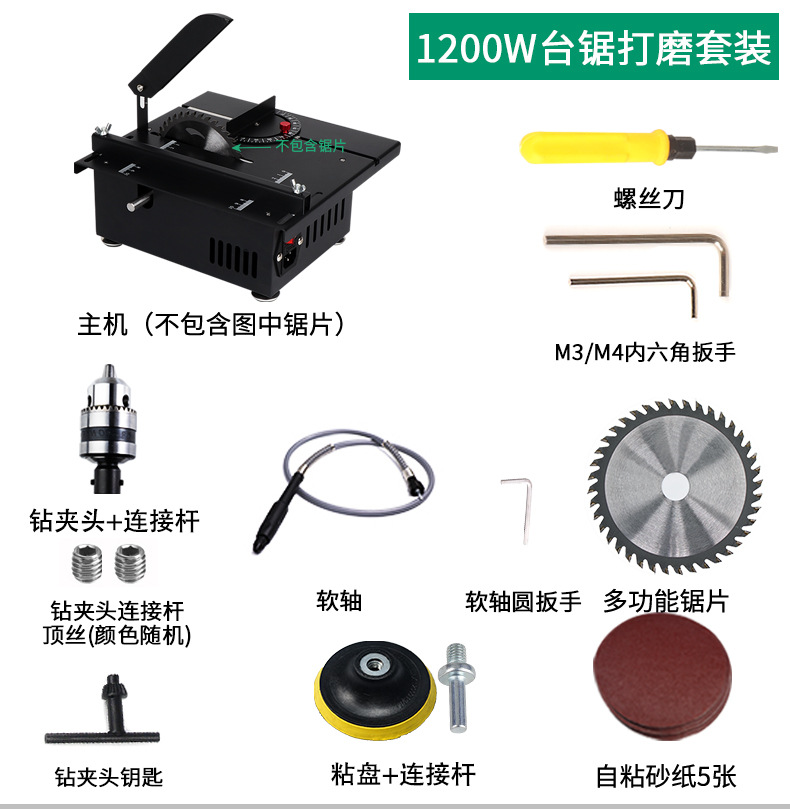 1200W台锯打磨套装

不包含锯片

主机（不包含图中锯片）

螺丝刀

M3/M4内六角扳手

钻夹头+连接杆

钻夹头连接杆顶丝(颜色随机)

软轴

软轴圆扳手

多功能锯片

钻夹头钥匙

粘盘+连接杆

自粘砂纸5张