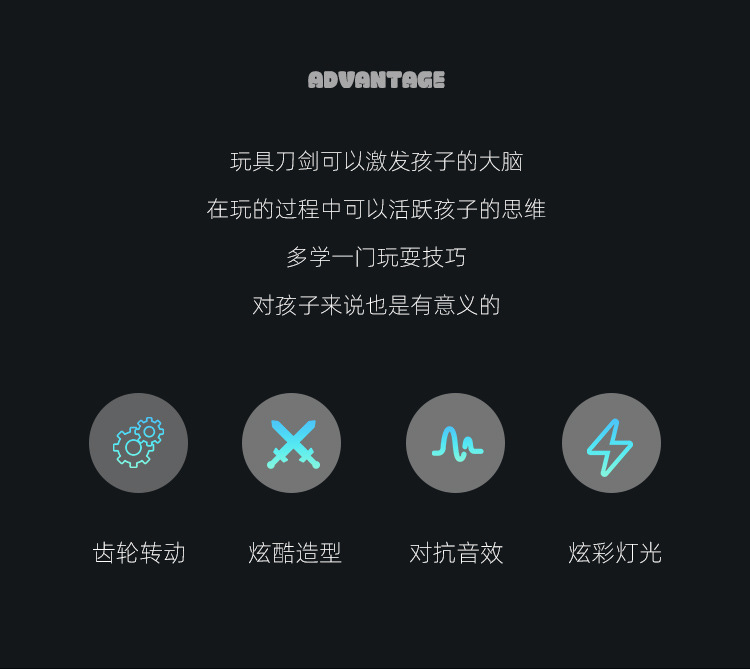 ADVANTAGE

玩具刀剑可以激发孩子的大脑

在玩的过程中可以活跃孩子的思维

多学一门玩耍技巧

对孩子来说也是有意义的

齿轮转动

炫酷造型

对抗音效

炫彩灯光