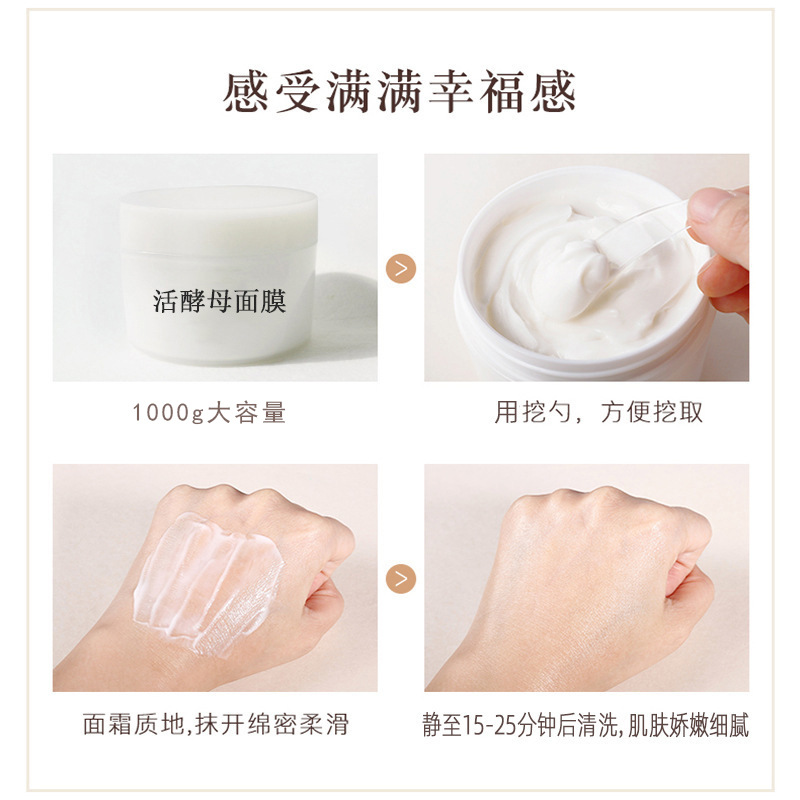 感受满满幸福感

活酵母面膜

>

1000g大容量

用挖勺，方便挖取

>

面霜质地,抹开绵密柔滑

静至15-25分钟后清洗,肌肤娇嫩细腻