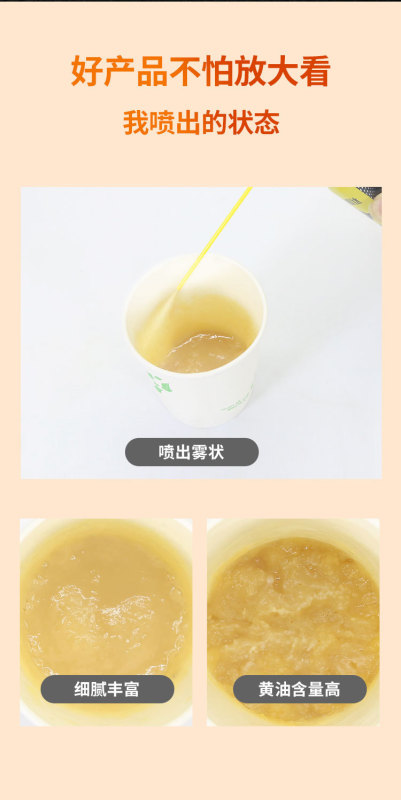 好产品不怕放大看

我喷出的状态

喷出雾状

细腻丰富

黄油含量高