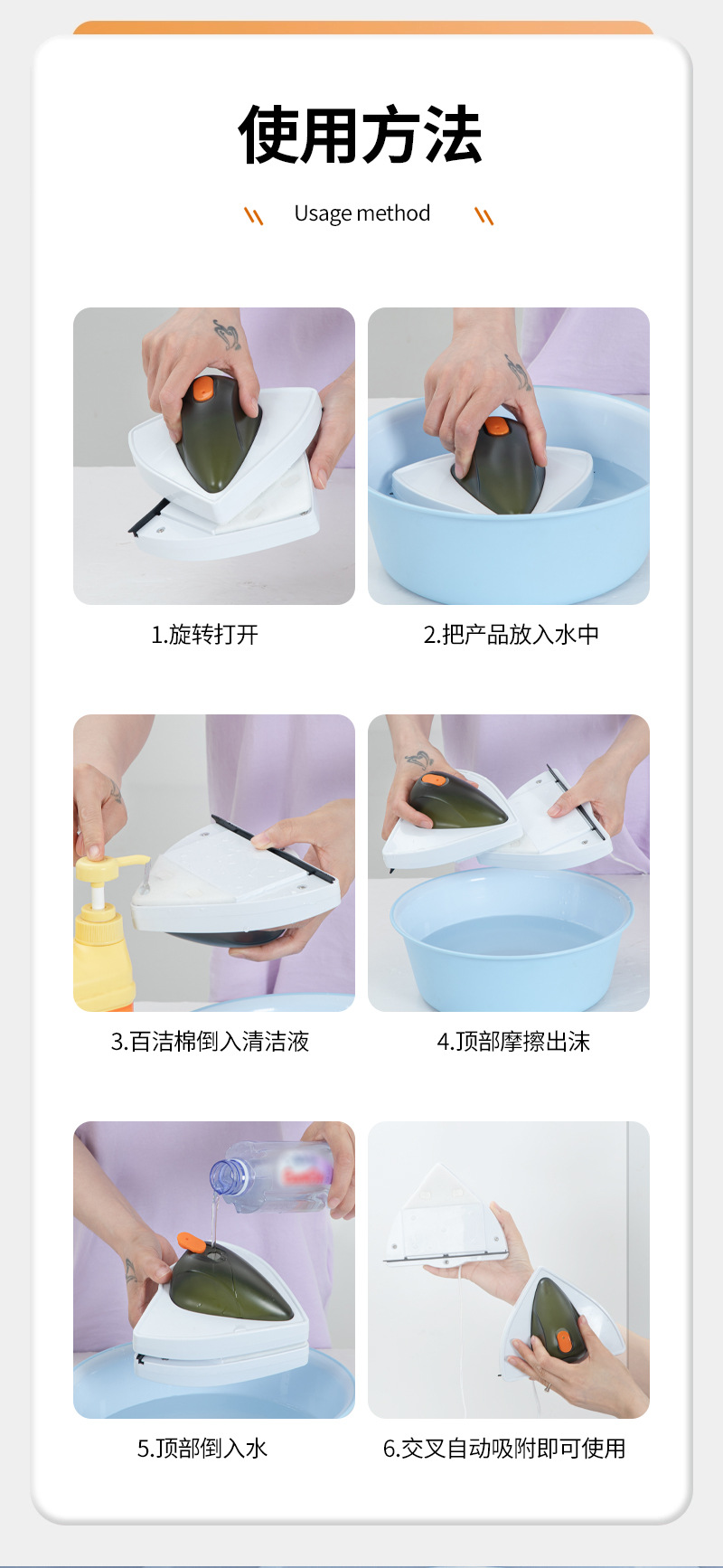 使用方法

Usage method

1.旋转打开

2.把产品放入水中

3.百洁棉倒入清洁液

4.顶部摩擦出沫

5.顶部倒入水

6.交叉自动吸附即可使用