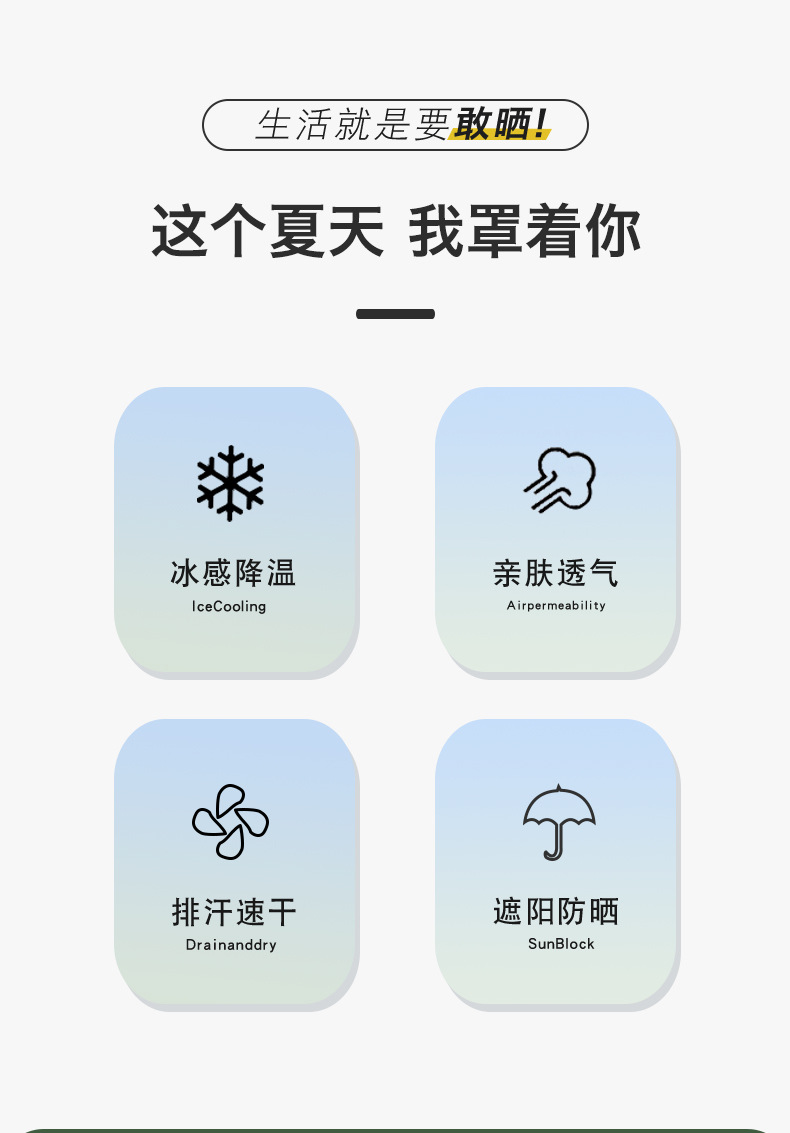 生活就是要敢晒!

这个夏天 我罩着你

冰感降温
IceCooling

亲肤透气
Airpermeability

排汗速干
Drainanddry

遮阳防晒
SunBlock