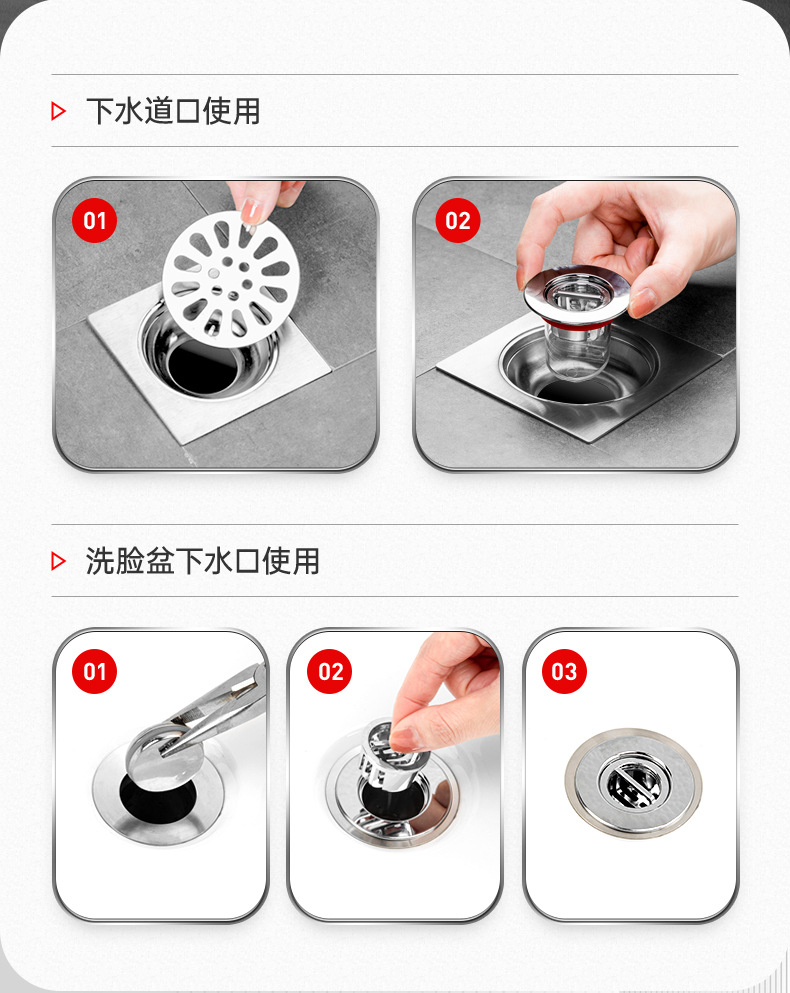 下水道口使用

01

02

洗脸盆下水口使用

01

02

03