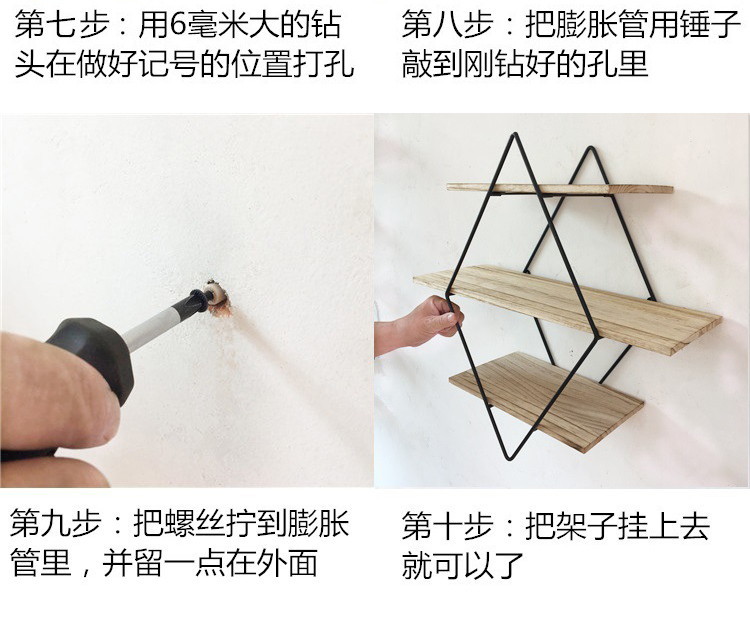 第七步：用6毫米大的钻头在做好记号的位置打孔

第八步：把膨胀管用锤子敲到刚钻好的孔里

第九步：把螺丝拧到膨胀管里，并留一点在外面

第十步：把架子挂上去就可以了