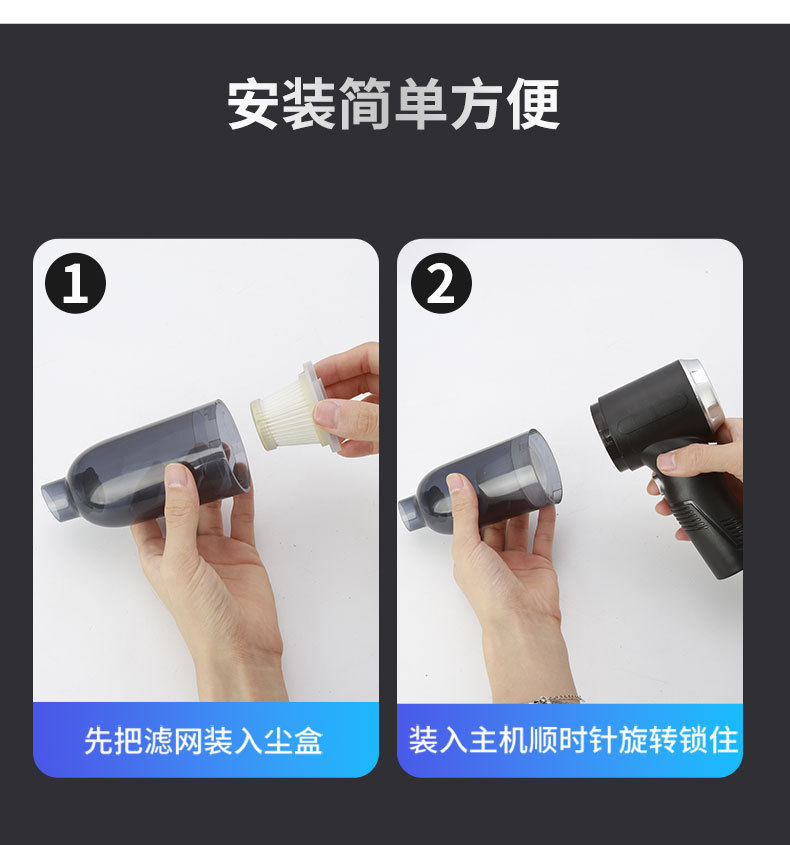 安装简单方便

1

先把滤网装入尘盒

2

装入主机顺时针旋转锁住