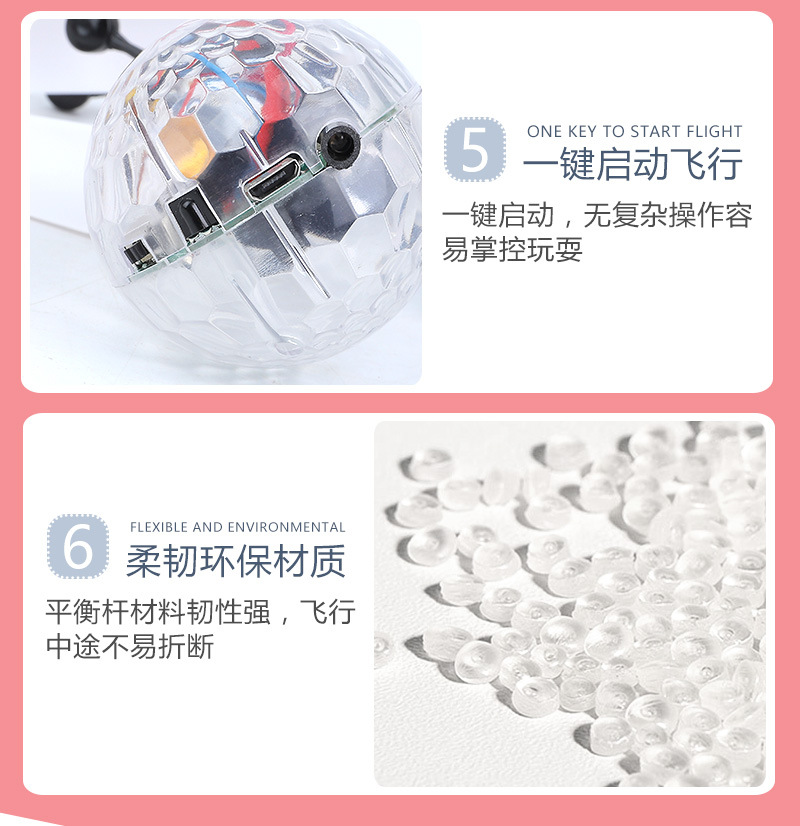 5 ONE KEY TO START FLIGHT
一键启动飞行

一键启动，无复杂操作容易掌控玩耍

6 FLEXIBLE AND ENVIRONMENTAL
柔韧环保材质

平衡杆材料韧性强，飞行中途不易折断