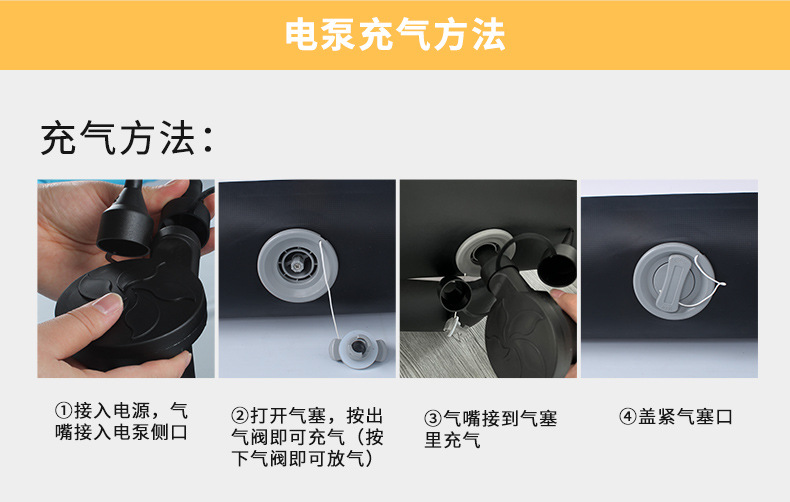 电泵充气方法

充气方法：

①接入电源，气嘴接入电泵侧口

②打开气塞，按出气阀即可充气（按下气阀即可放气）

③气嘴接到气塞里充气

④盖紧气塞口