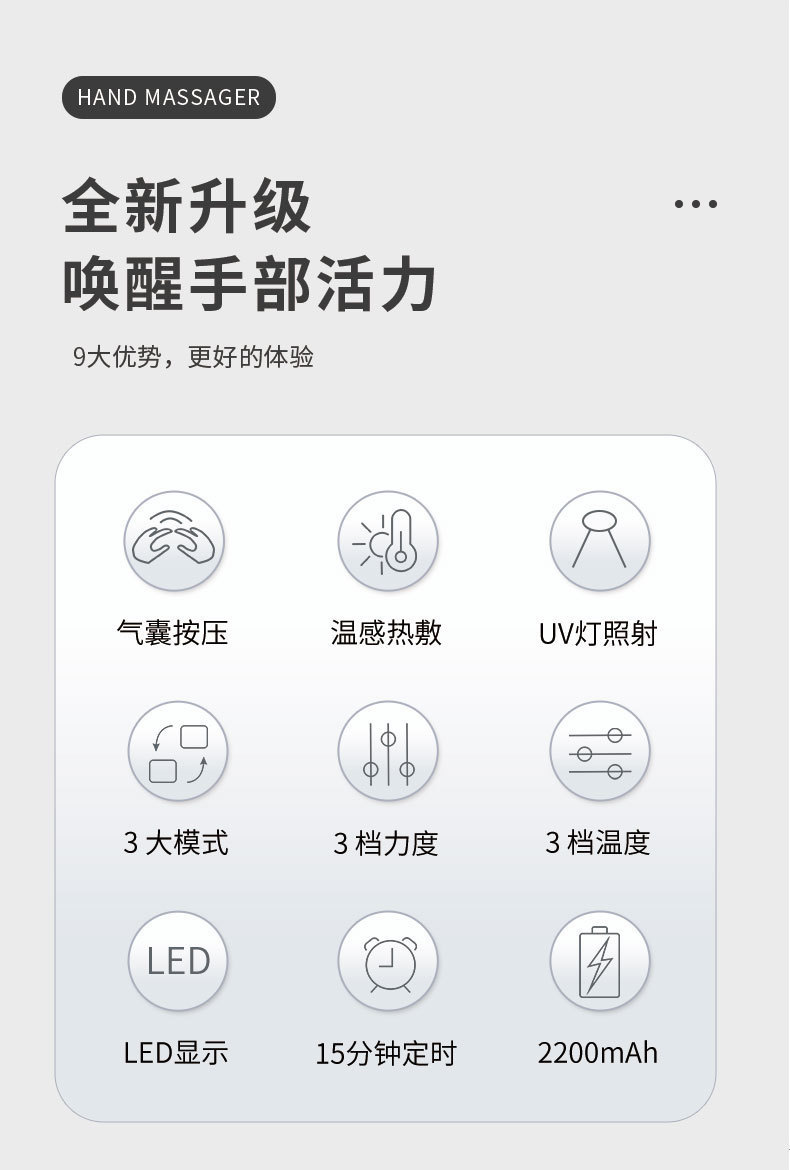 HAND MASSAGER

全新升级
唤醒手部活力

9大优势，更好的体验

气囊按压

温感热敷

UV灯照射

3大模式

3档力度

3档温度

LED

LED显示

15分钟定时

2200mAh