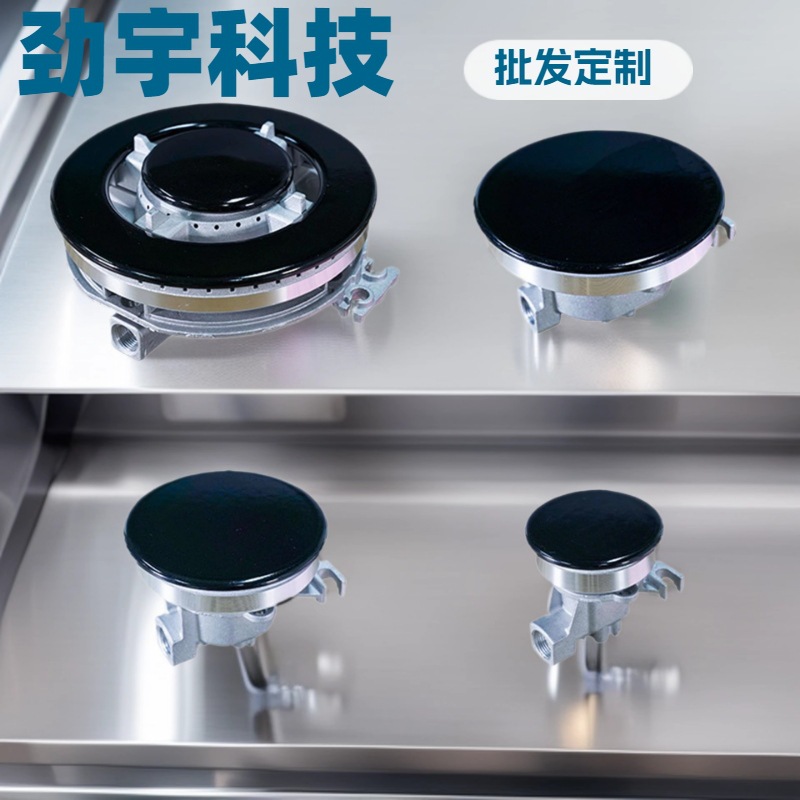 劲宇科技

批发定制