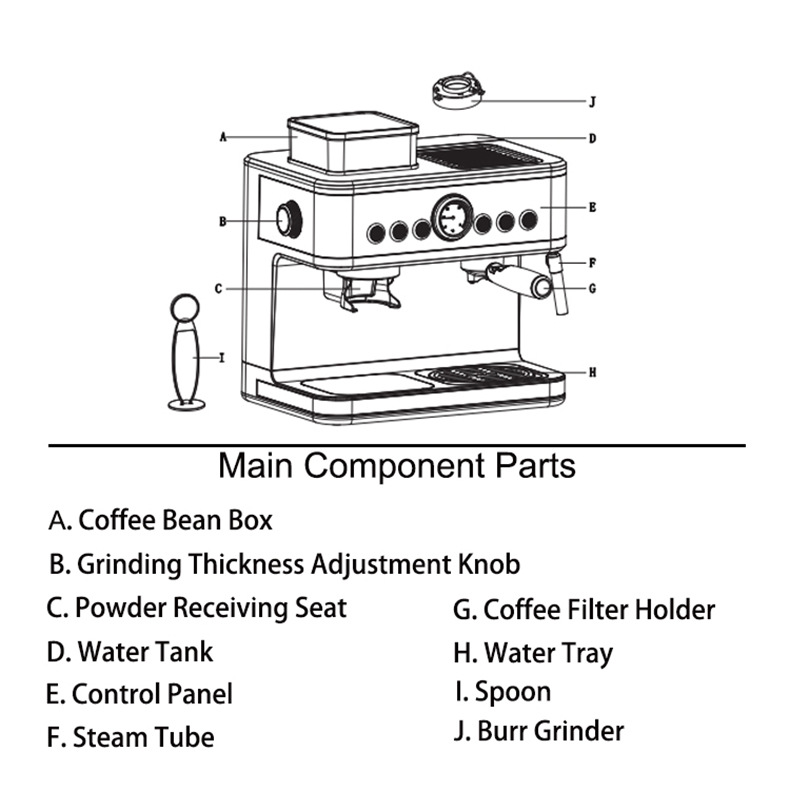 J
A
D
B
E
F
C
G
I
H

Main Component Parts

A. Coffee Bean Box

B. Grinding Thickness Adjustment Knob

C. Powder Receiving Seat

D. Water Tank

E. Control Panel

F. Steam Tube

G. Coffee Filter Holder

H. Water Tray

I. Spoon

J. Burr Grinder