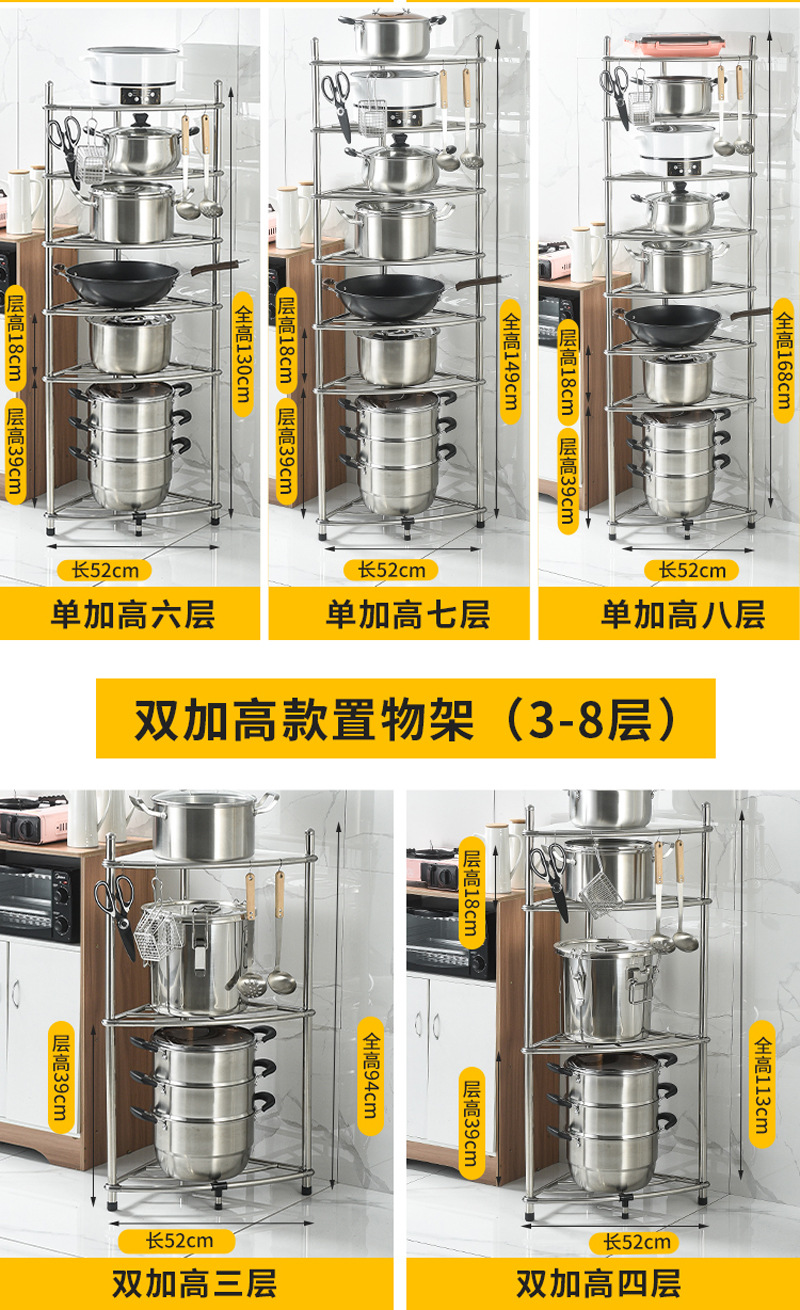 层高18cm
层高39cm
全高130cm
长52cm
单加高六层

层高18cm
层高39cm
全高149cm
长52cm
单加高七层

层高18cm
层高39cm
全高168cm
长52cm
单加高八层

双加高款置物架（3-8层）

层高39cm
全高94cm
长52cm
双加高三层

层高18cm
层高39cm
全高113cm
长52cm
双加高四层