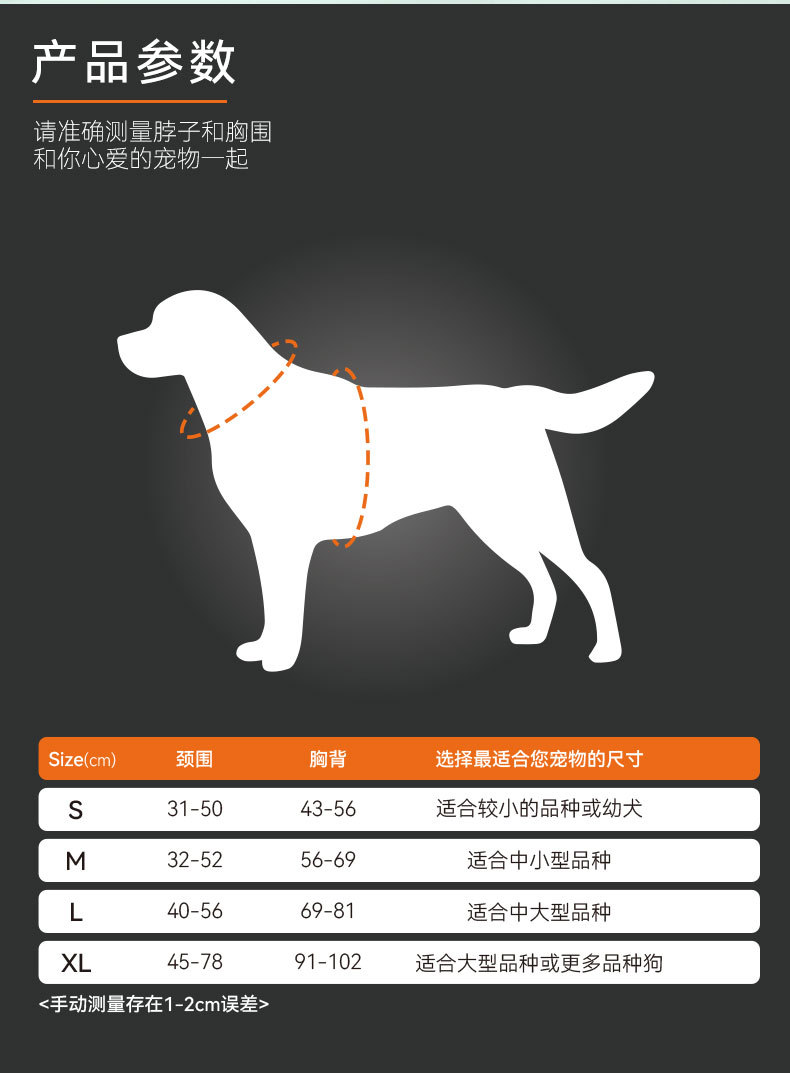 产品参数

请准确测量脖子和胸围
和你心爱的宠物一起

| Size(cm) | 颈围 | 胸背 | 选择最适合您宠物的尺寸 |
|---|---|---|---|
| S | 31-50 | 43-56 | 适合较小的品种或幼犬 |
| M | 32-52 | 56-69 | 适合中小型品种 |
| L | 40-56 | 69-81 | 适合中大型品种 |
| XL | 45-78 | 91-102 | 适合大型品种或更多品种狗 |

<手动测量存在1-2cm误差>