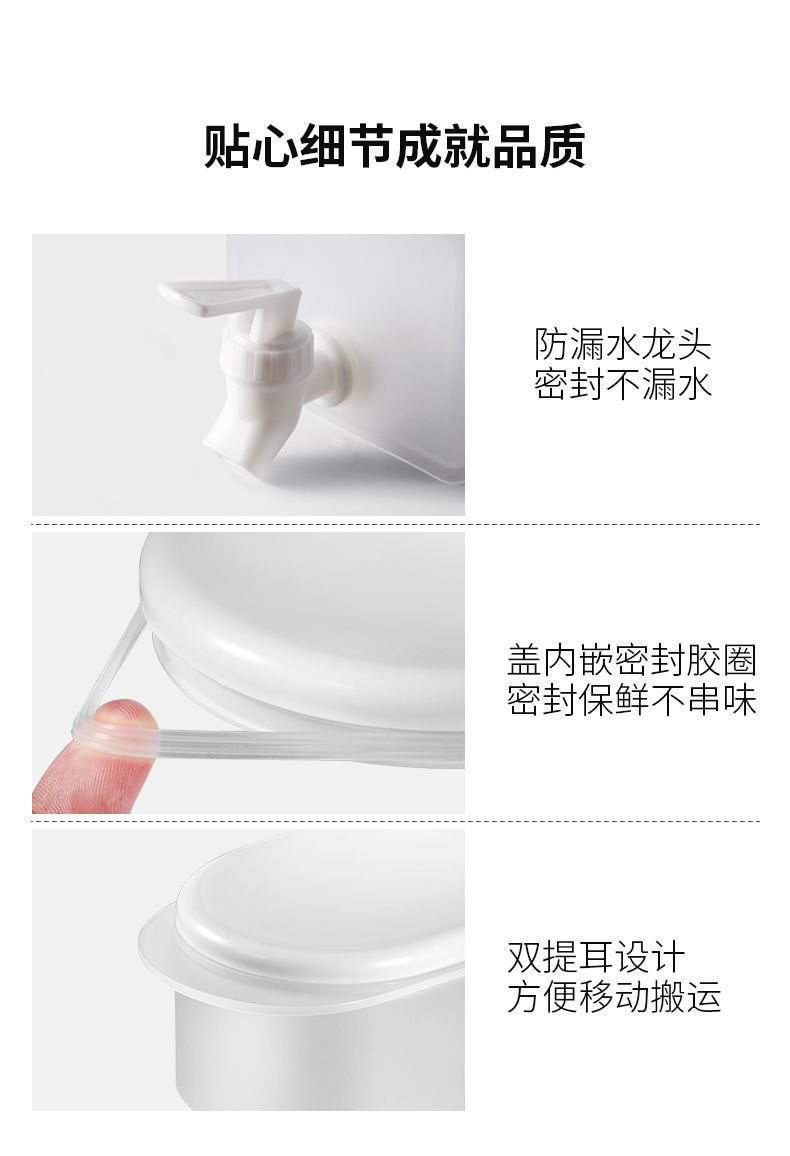 贴心细节成就品质

防漏水龙头
密封不漏水

盖内嵌密封胶圈
密封保鲜不串味

双提耳设计
方便移动搬运