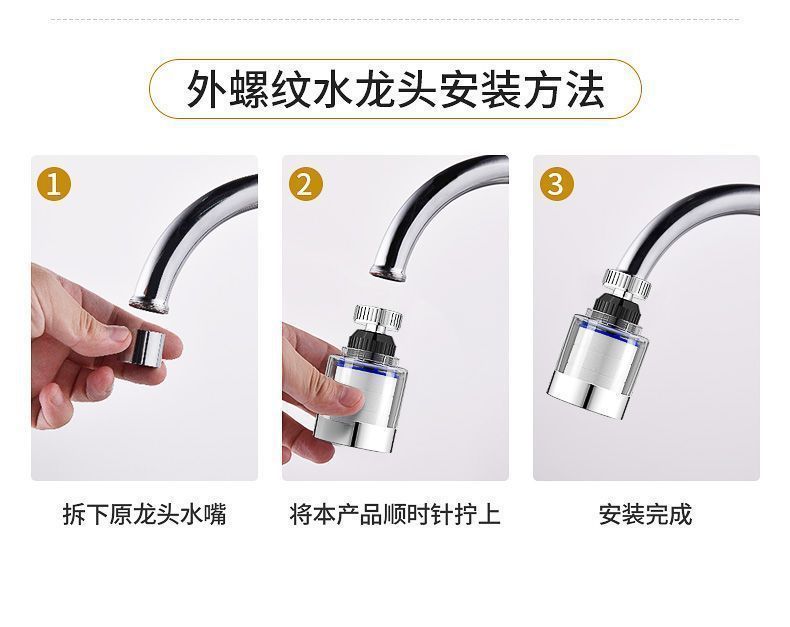 外螺纹水龙头安装方法

1

拆下原龙头水嘴

2

将本产品顺时针拧上

3

安装完成