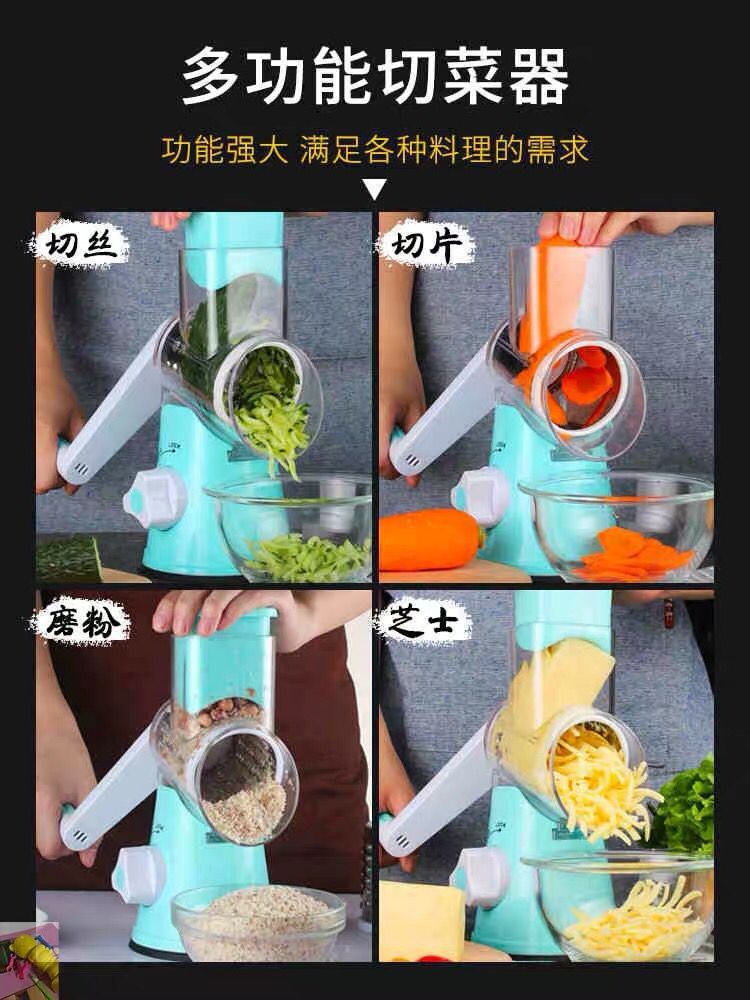 多功能切菜器

功能强大 满足各种料理的需求

切丝

切片

磨粉

芝士