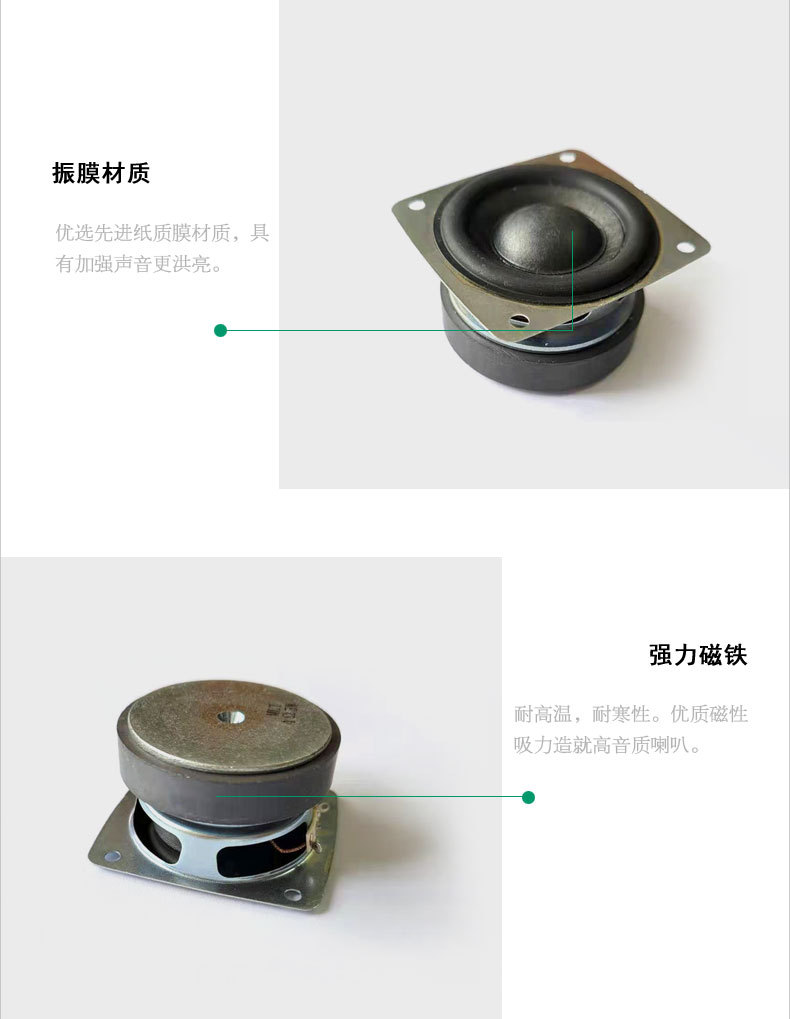 振膜材质

优选先进纸质膜材质，具有加强声音更洪亮。

强力磁铁

耐高温，耐寒性。优质磁性吸力造就高音质喇叭。