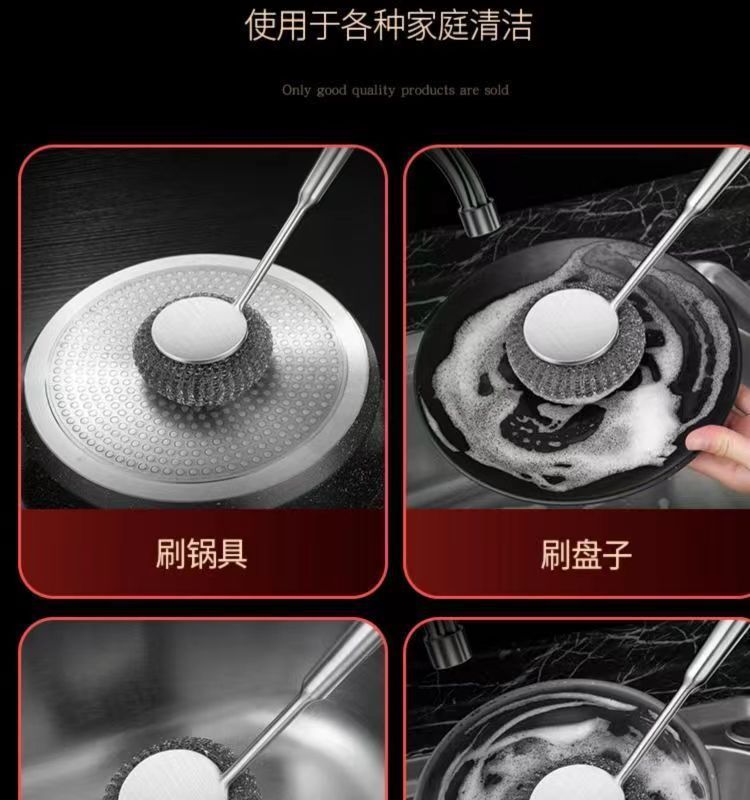 使用于各种家庭清洁

Only good quality products are sold

刷锅具

刷盘子