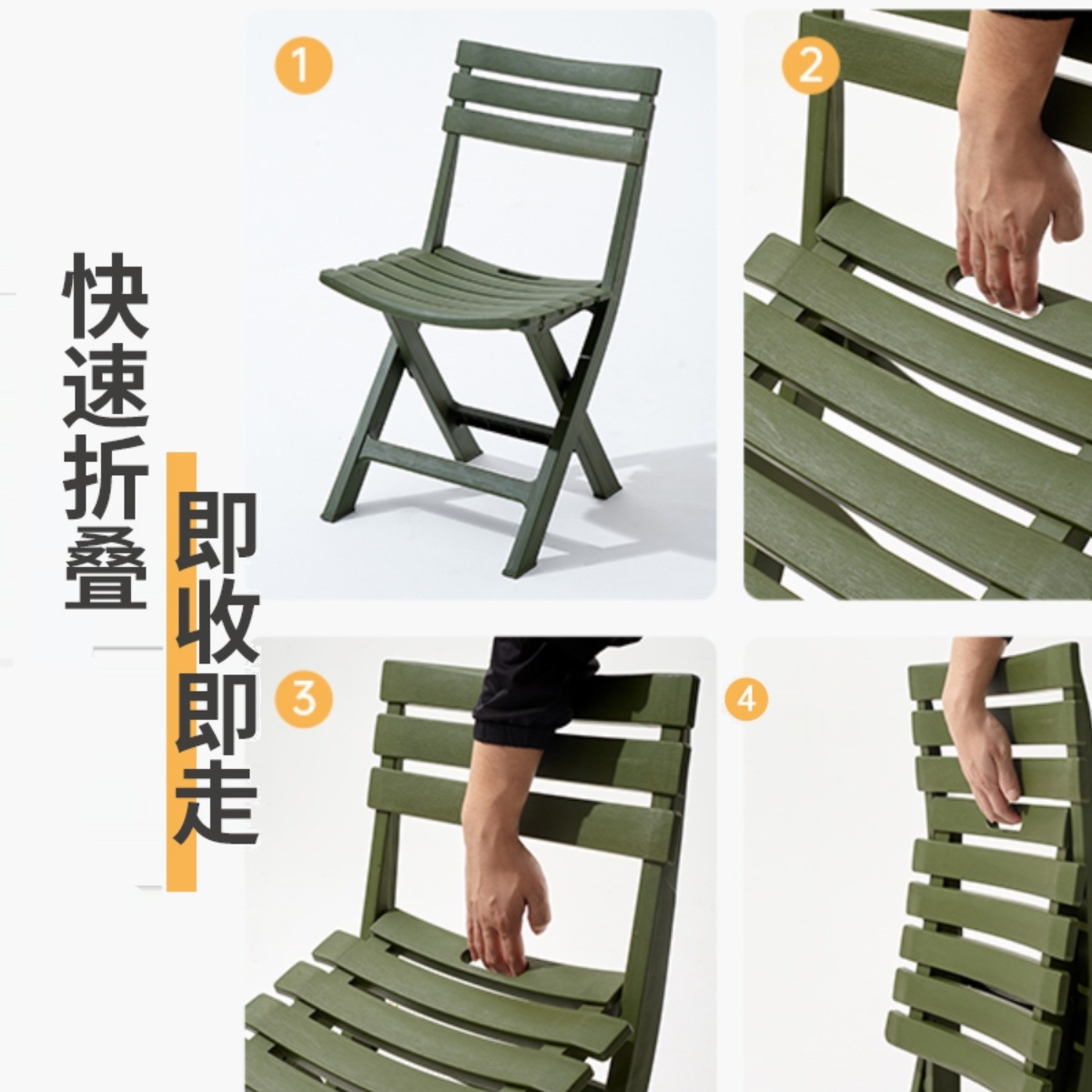 快速折叠

即收即走

1

2

3

4