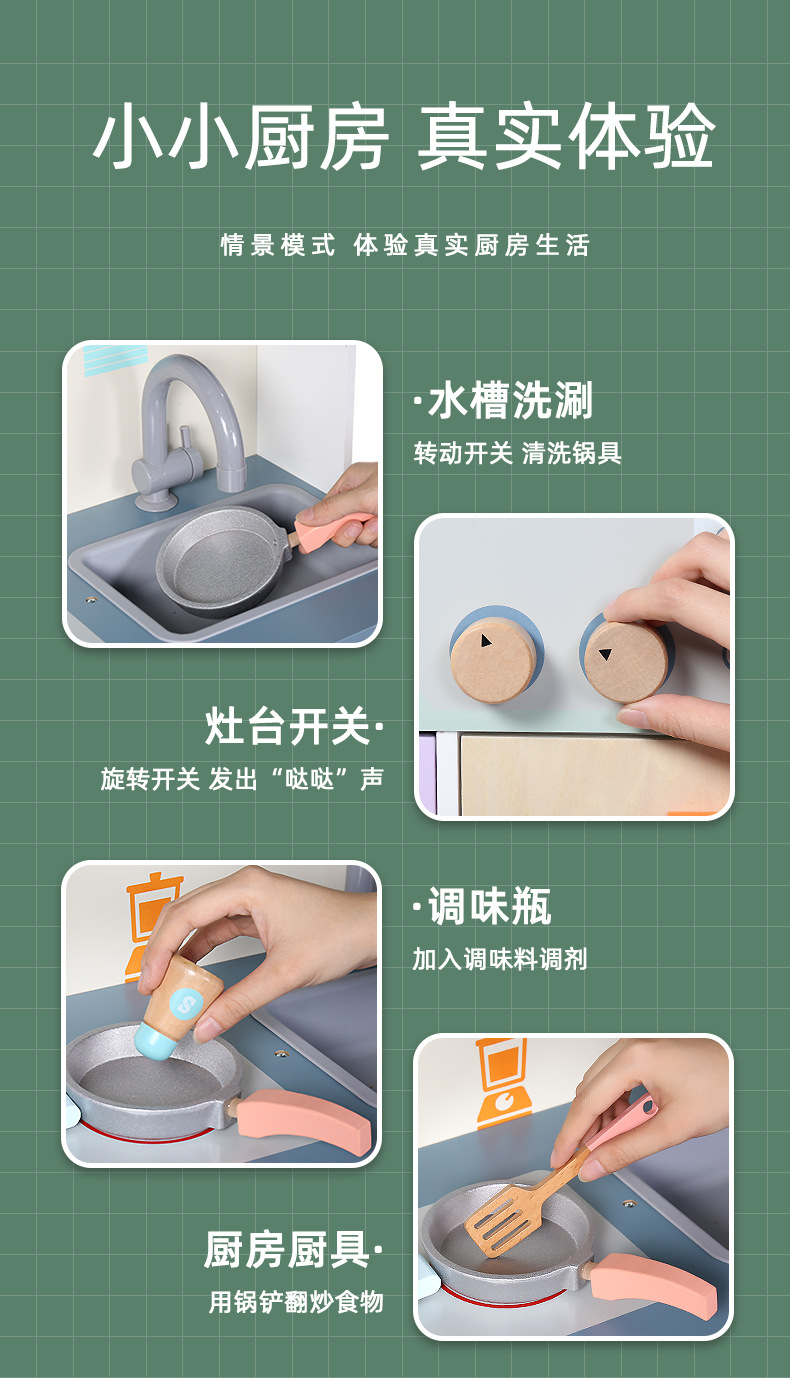 小小厨房 真实体验

情景模式 体验真实厨房生活

·水槽洗涮

转动开关 清洗锅具

灶台开关·

旋转开关 发出“哒哒”声

·调味瓶

加入调味料调剂

S

厨房厨具·

用锅铲翻炒食物