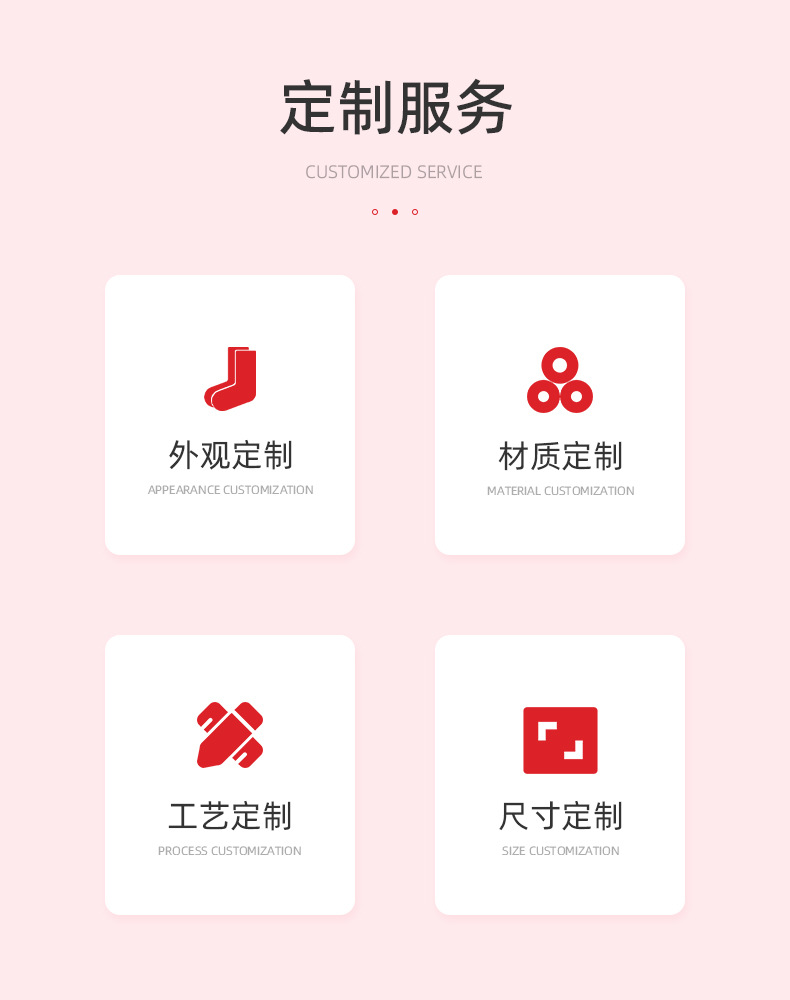 定制服务

CUSTOMIZED SERVICE

外观定制

APPEARANCE CUSTOMIZATION

材质定制

MATERIAL CUSTOMIZATION

工艺定制

PROCESS CUSTOMIZATION

尺寸定制

SIZE CUSTOMIZATION