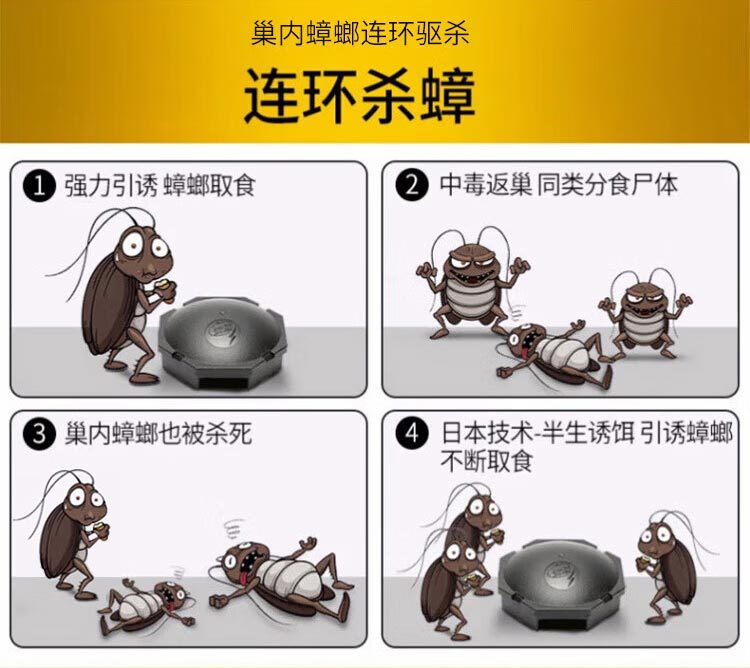 巢内蟑螂连环驱杀

连环杀蟑

1 强力引诱 蟑螂取食

2 中毒返巢 同类分食尸体

3 巢内蟑螂也被杀死

4 日本技术-半生诱饵 引诱蟑螂不断取食