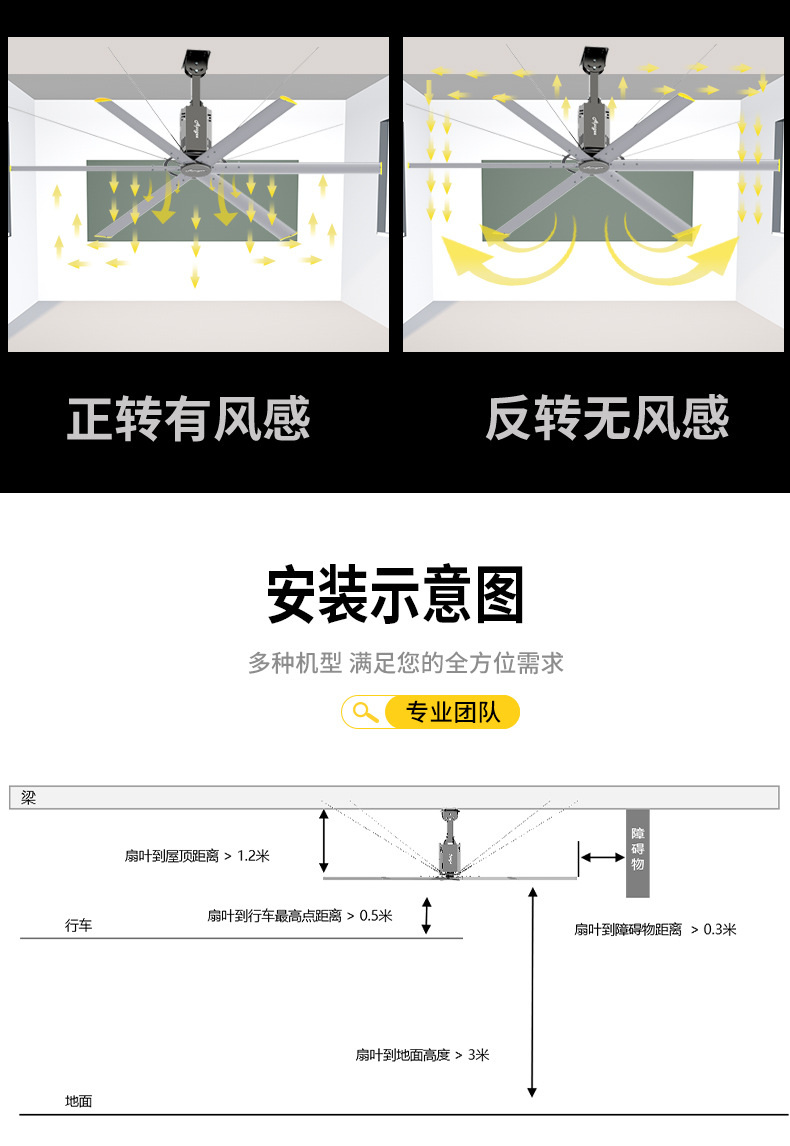 正转有风感

反转无风感

安装示意图

多种机型 满足您的全方位需求

专业团队

梁

扇叶到屋顶距离 > 1.2米

障碍物

扇叶到行车最高点距离 > 0.5米

行车

扇叶到障碍物距离 > 0.3米

扇叶到地面高度 > 3米

地面