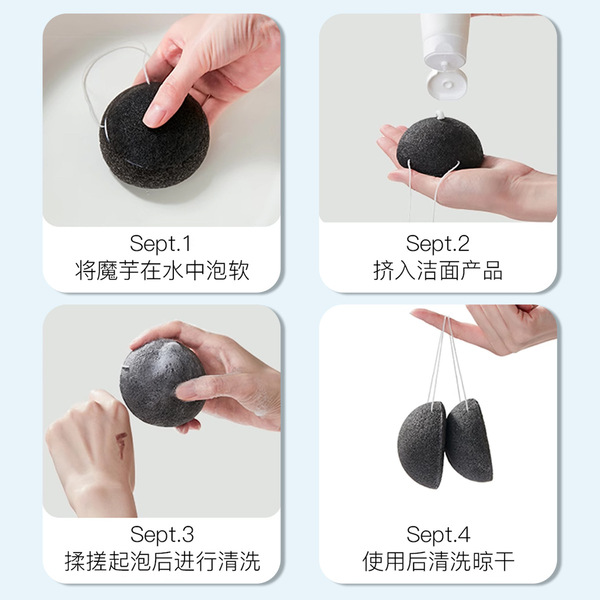 Sept.1
将魔芋在水中泡软

Sept.2
挤入洁面产品

Sept.3
揉搓起泡后进行清洗

Sept.4
使用后清洗晾干