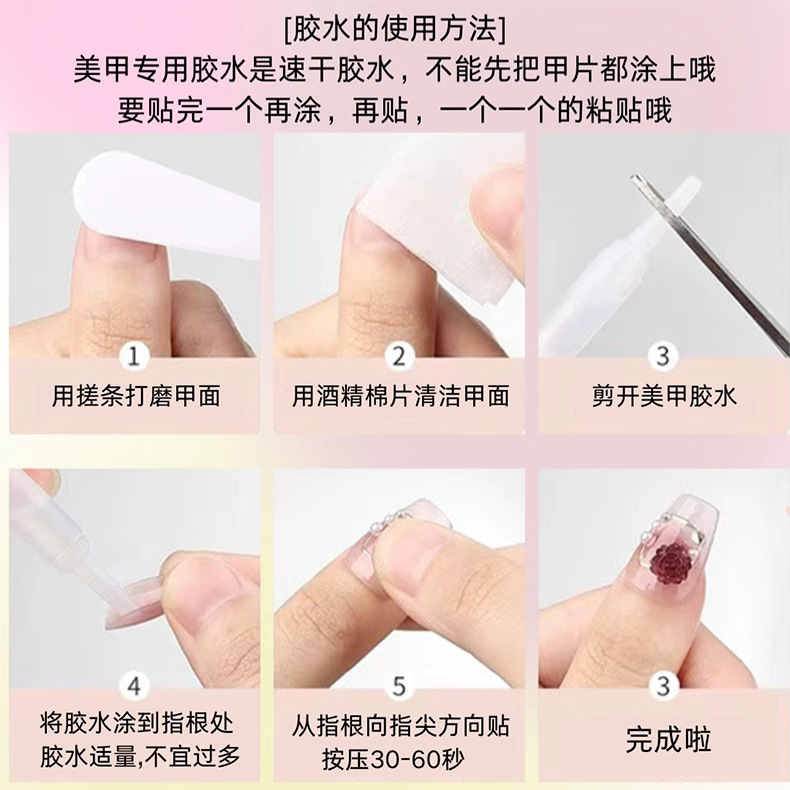 [胶水的使用方法]
美甲专用胶水是速干胶水，不能先把甲片都涂上哦
要贴完一个再涂，再贴，一个一个的粘贴哦

1
用搓条打磨甲面

2
用酒精棉片清洁甲面

3
剪开美甲胶水

4
将胶水涂到指根处
胶水适量,不宜过多

5
从指根向指尖方向贴
按压30-60秒

3
完成啦