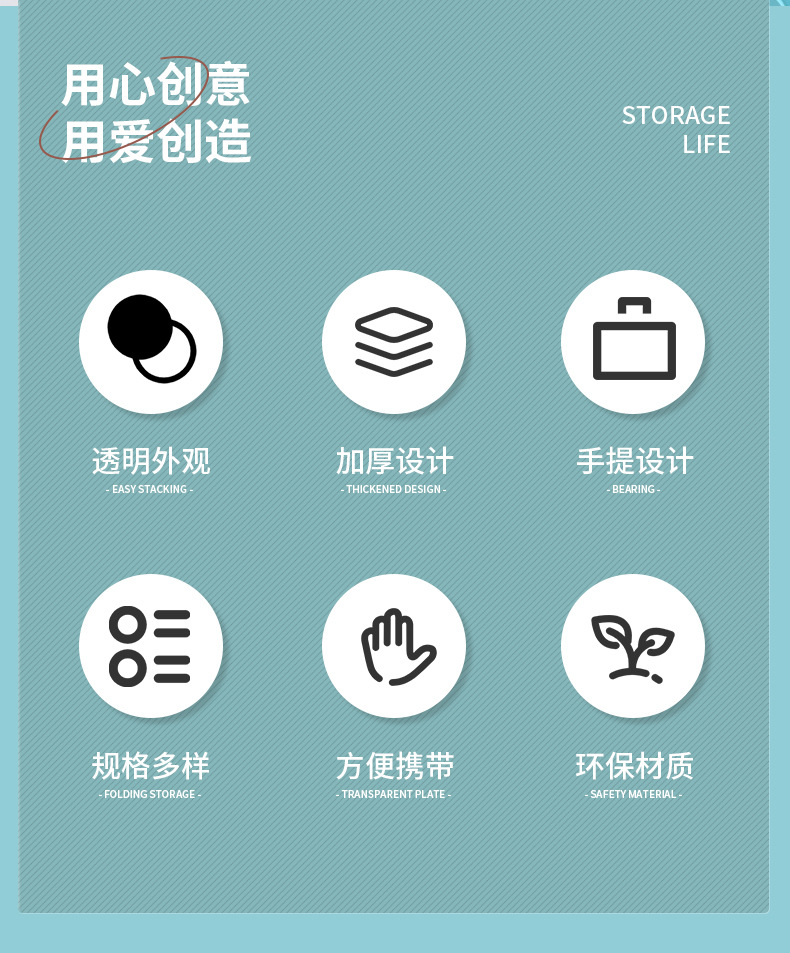 用心创意
用爱创造

STORAGE
LIFE

透明外观
- EASY STACKING -

加厚设计
- THICKENED DESIGN -

手提设计
- BEARING -

规格多样
- FOLDING STORAGE -

方便携带
- TRANSPARENT PLATE -

环保材质
- SAFETY MATERIAL -