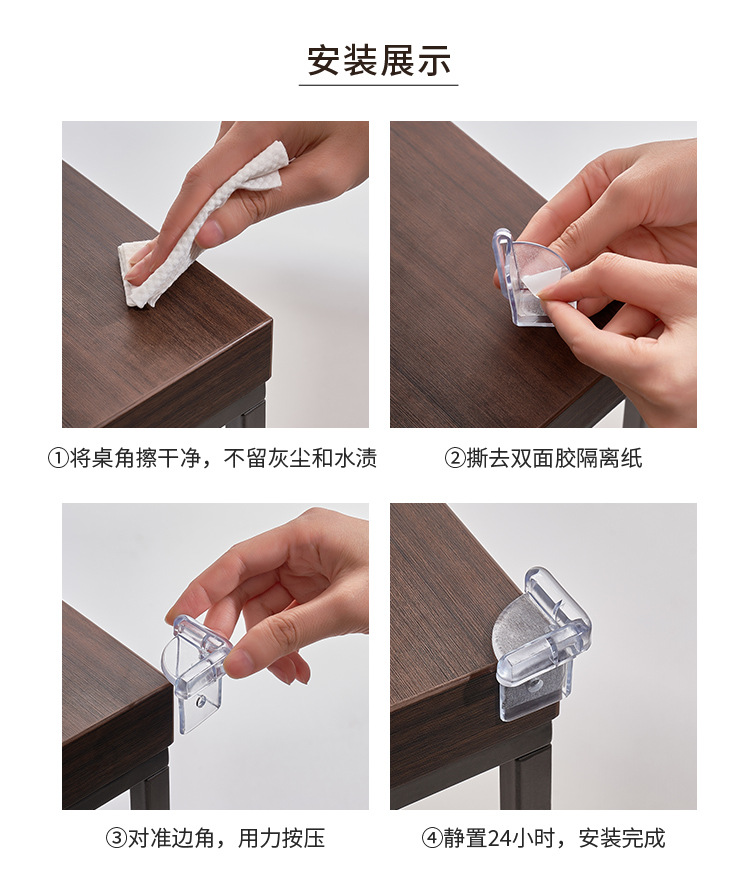 安装展示

①将桌角擦干净，不留灰尘和水渍

②撕去双面胶隔离纸

③对准边角，用力按压

④静置24小时，安装完成