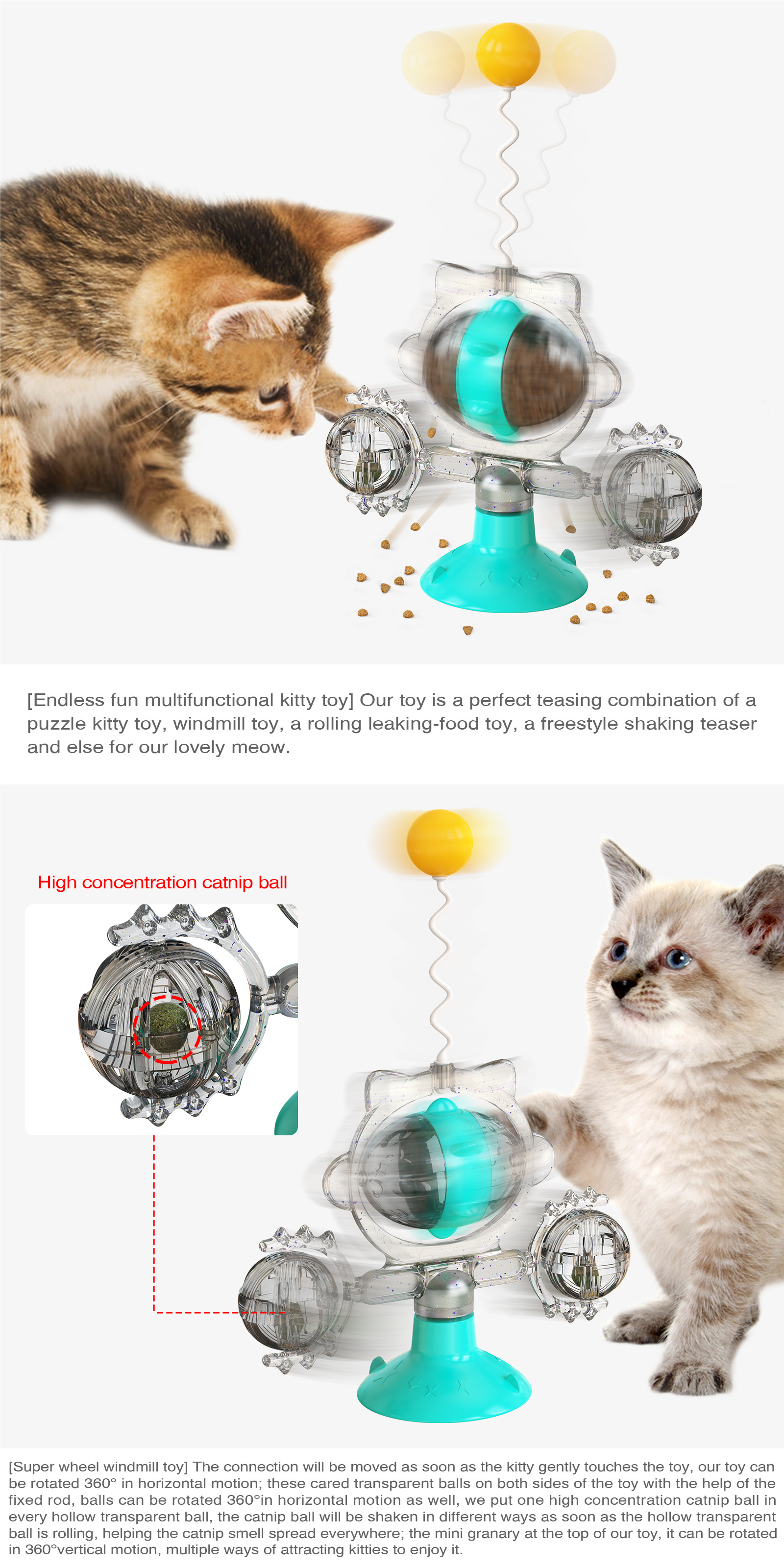 [Endless fun multifunctional kitty toy] Our toy is a perfect teasing combination of a puzzle kitty toy, windmill toy, a rolling leaking-food toy, a freestyle shaking teaser and else for our lovely meow.

High concentration catnip ball

[Super wheel windmill toy] The connection will be moved as soon as the kitty gently touches the toy, our toy can be rotated 360° in horizontal motion; these cared transparent balls on both sides of the toy with the help of the fixed rod, balls can be rotated 360°in horizontal motion as well, we put one high concentration catnip ball in every hollow transparent ball, the catnip ball will be shaken in different ways as soon as the hollow transparent ball is rolling, helping the catnip smell spread everywhere; the mini granary at the top of our toy, it can be rotated in 360°vertical motion, multiple ways of attracting kitties to enjoy it.