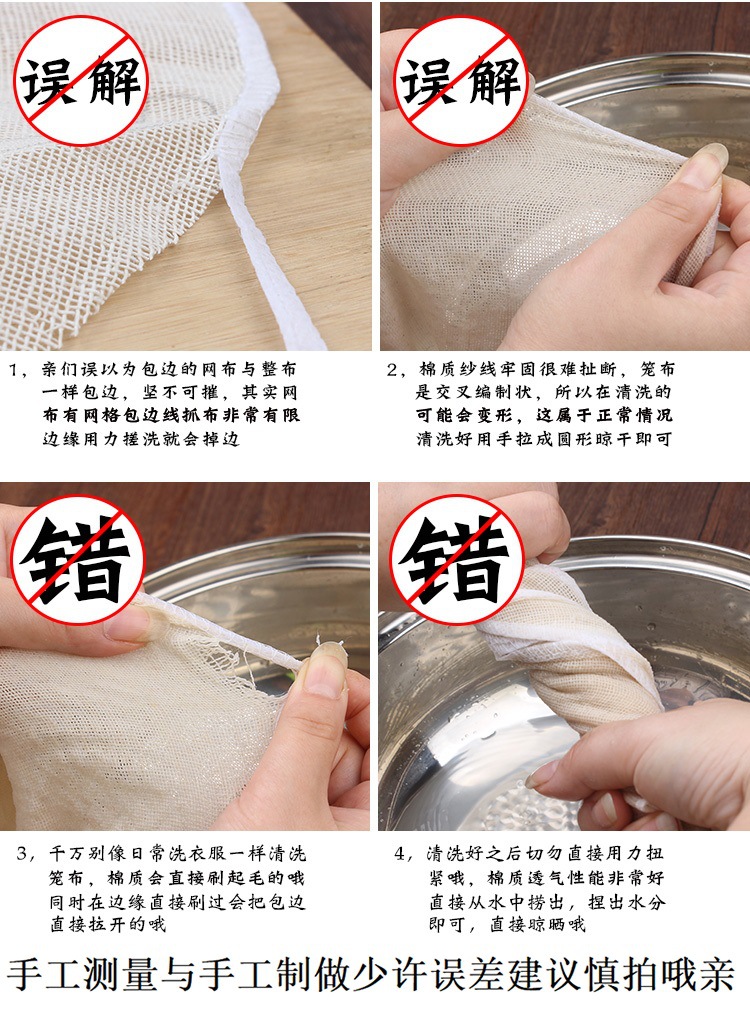 误解

误解

1，亲们误以为包边的网布与整布一样包边，坚不可摧，其实网布有网格包边线抓布非常有限边缘用力搓洗就会掉边

2，棉质纱线牢固很难扯断，笼布是交叉编制状，所以在清洗的可能会变形，这属于正常情况清洗好用手拉成圆形晾干即可

错

错

3，千万别像日常洗衣服一样清洗笼布，棉质会直接刷起毛的哦同时在边缘直接刷过会把包边直接拉开的哦

4，清洗好之后切勿直接用力扭紧哦，棉质透气性能非常好直接从水中捞出，捏出水分即可，直接晾晒哦

手工测量与手工制做少许误差建议慎拍哦亲