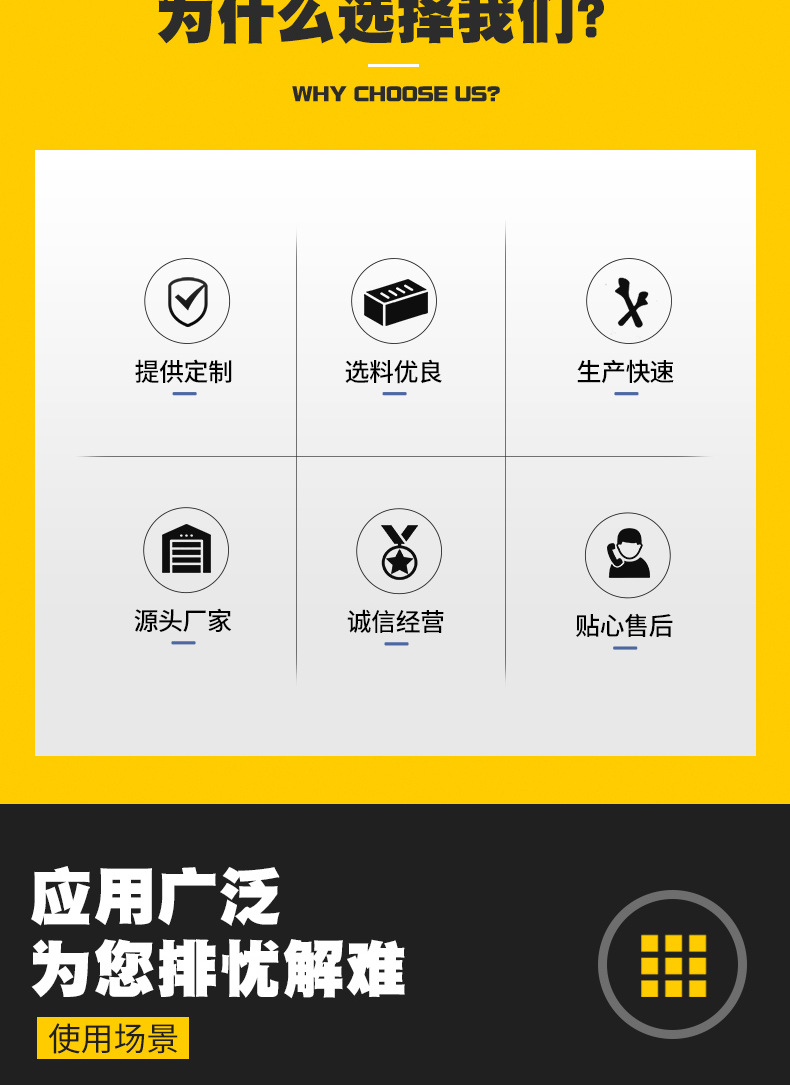 为什么选择我们?

WHY CHOOSE US?

提供定制

选料优良

生产快速

源头厂家

诚信经营

贴心售后

应用广泛
为您排忧解难

使用场景