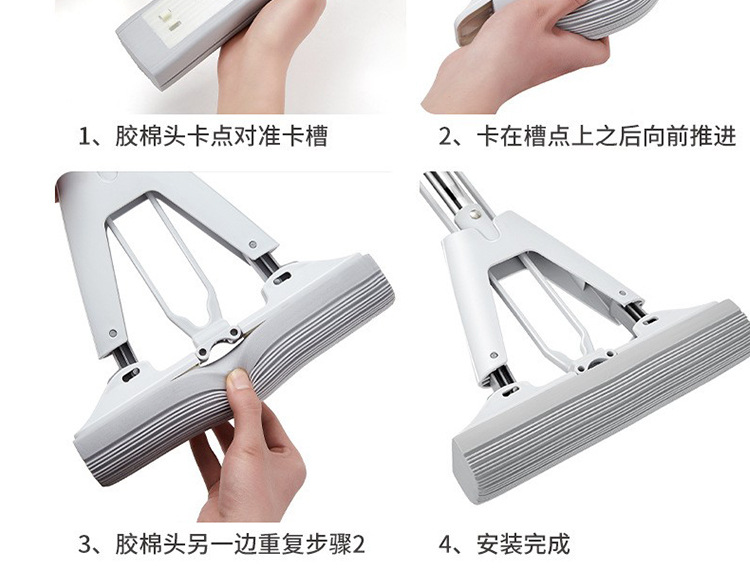 1、胶棉头卡点对准卡槽

2、卡在槽点上之后向前推进

3、胶棉头另一边重复步骤2

4、安装完成