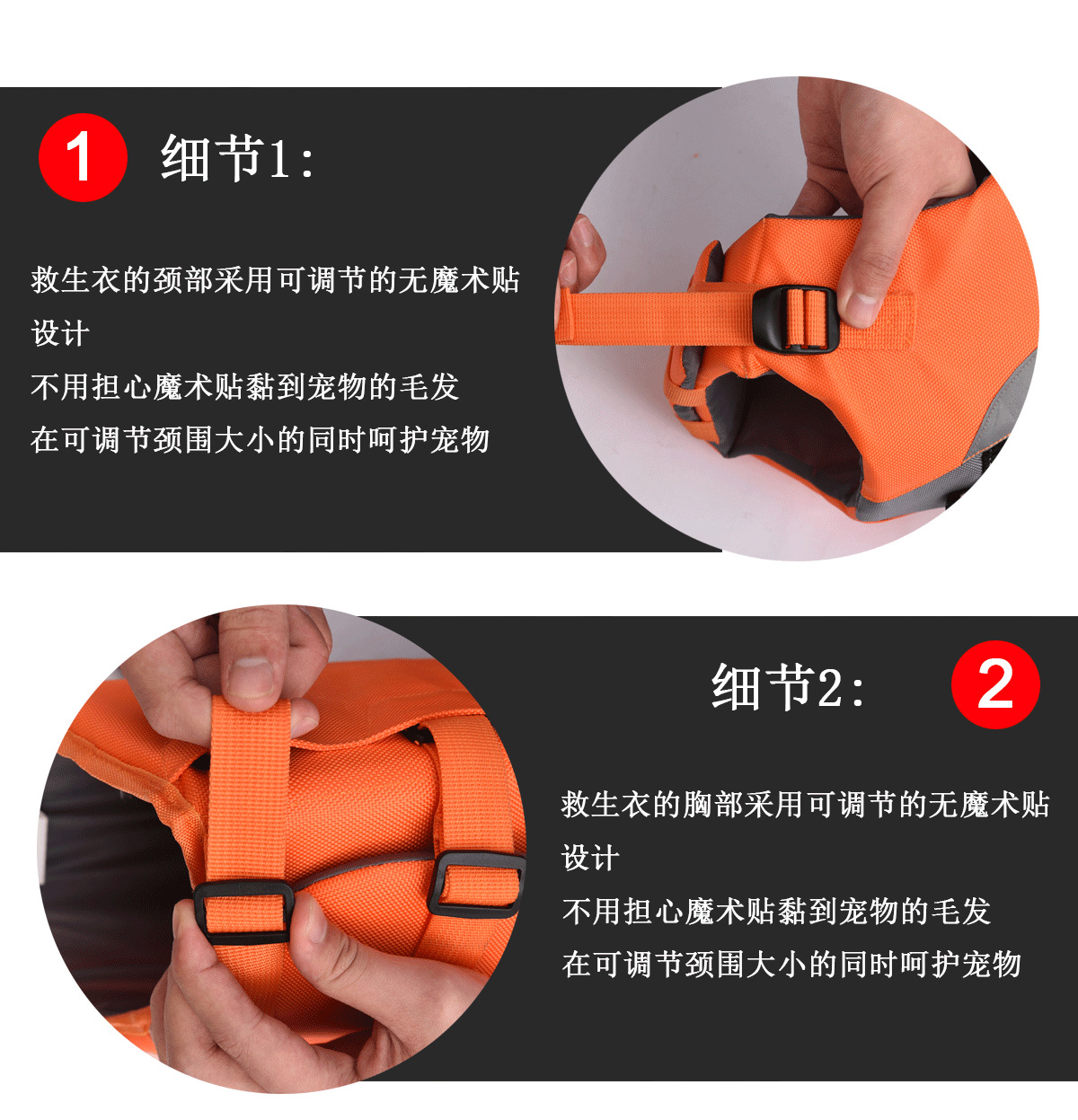 1 细节1:

救生衣的颈部采用可调节的无魔术贴设计
不用担心魔术贴黏到宠物的毛发
在可调节颈围大小的同时呵护宠物

细节2: 2

救生衣的胸部采用可调节的无魔术贴设计
不用担心魔术贴黏到宠物的毛发
在可调节颈围大小的同时呵护宠物