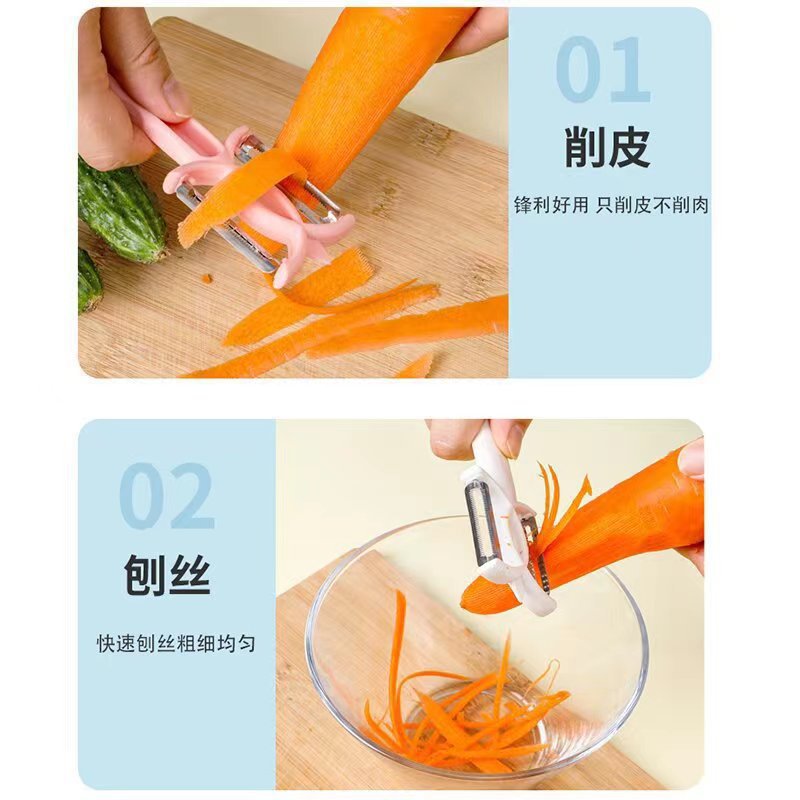 01

削皮

锋利好用 只削皮不削肉

02

刨丝

快速刨丝粗细均匀