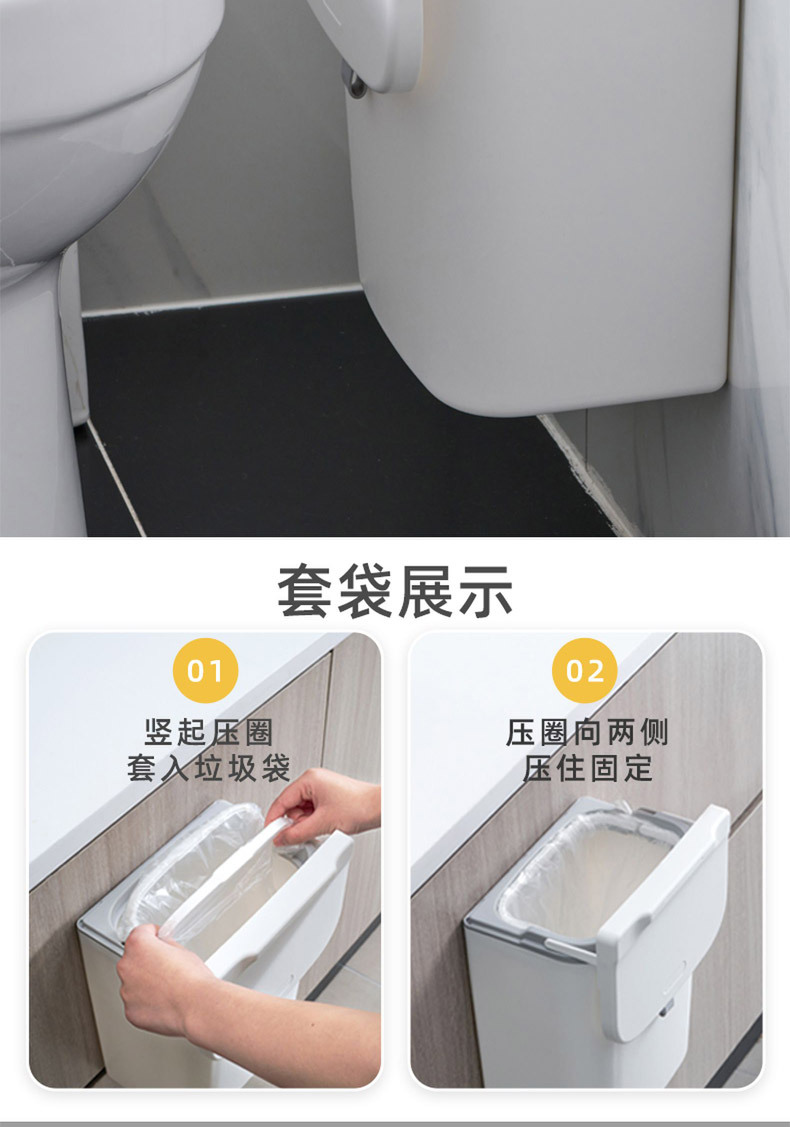 套袋展示

01

竖起压圈
套入垃圾袋

02

压圈向两侧
压住固定