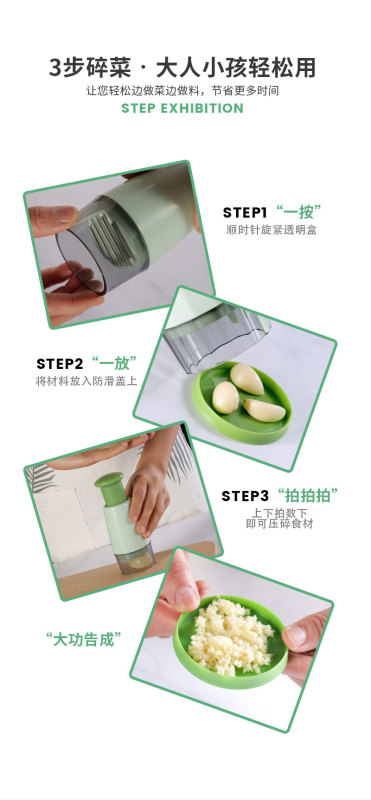 3步碎菜 · 大人小孩轻松用
让您轻松边做菜边做料，节省更多时间
STEP EXHIBITION

STEP1 “一按”
顺时针旋紧透明盒

STEP2 “一放”
将材料放入防滑盖上

STEP3 “拍拍拍”
上下拍数下
即可压碎食材

“大功告成”