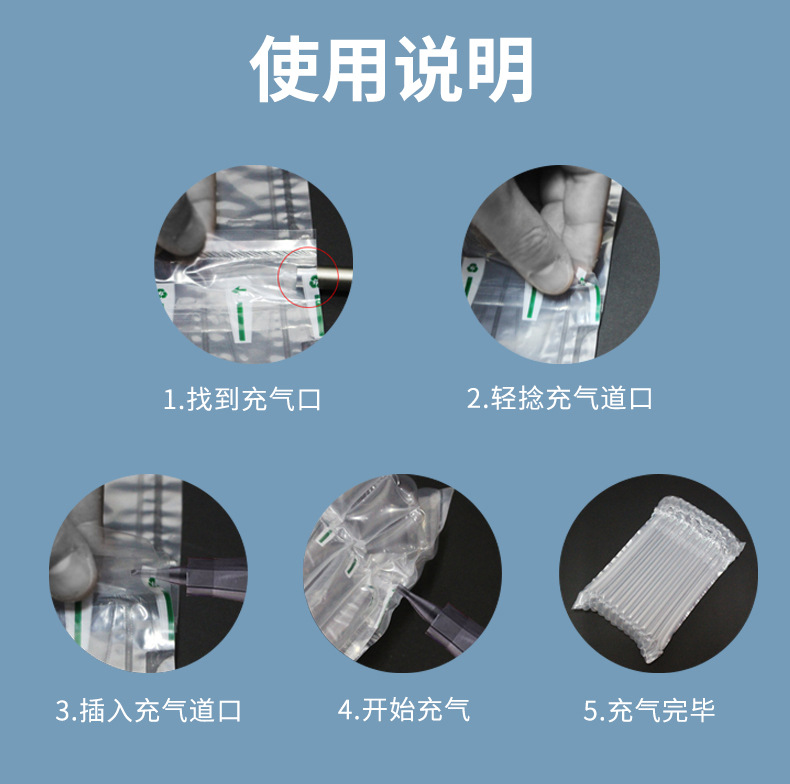 使用说明

1.找到充气口

2.轻捻充气道口

3.插入充气道口

4.开始充气

5.充气完毕