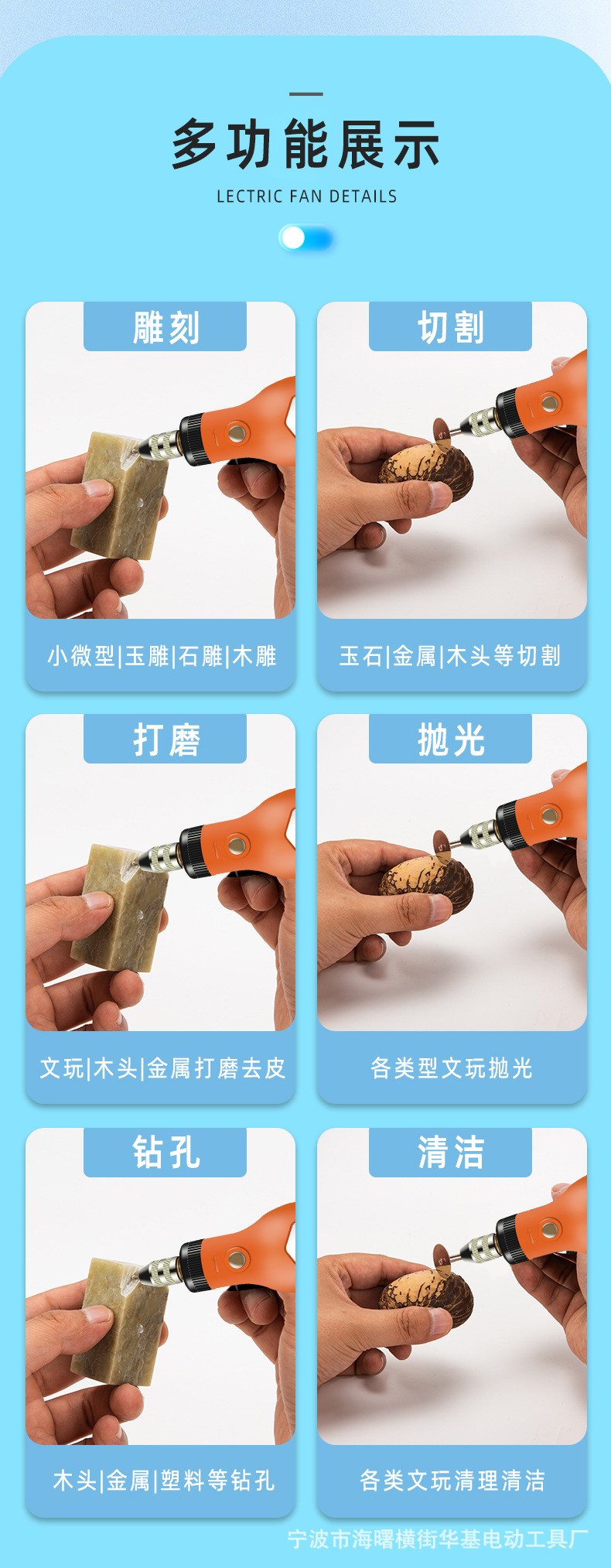 多功能展示

LECTRIC FAN DETAILS

雕刻

小微型|玉雕|石雕|木雕

切割

玉石|金属|木头等切割

打磨

文玩|木头|金属打磨去皮

抛光

各类型文玩抛光

钻孔

木头|金属|塑料等钻孔

清洁

各类文玩清理清洁

宁波市海曙横街华基电动工具厂