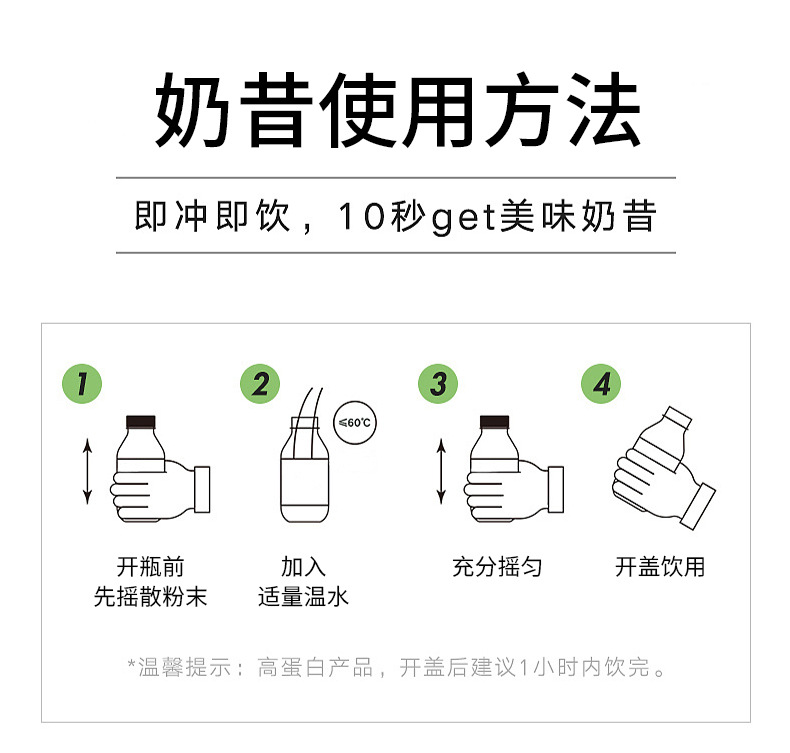 奶昔使用方法

即冲即饮，10秒get美味奶昔

1

开瓶前
先摇散粉末

2

≤60°C

加入
适量温水

3

充分摇匀

4

开盖饮用

*温馨提示：高蛋白产品，开盖后建议1小时内饮完。