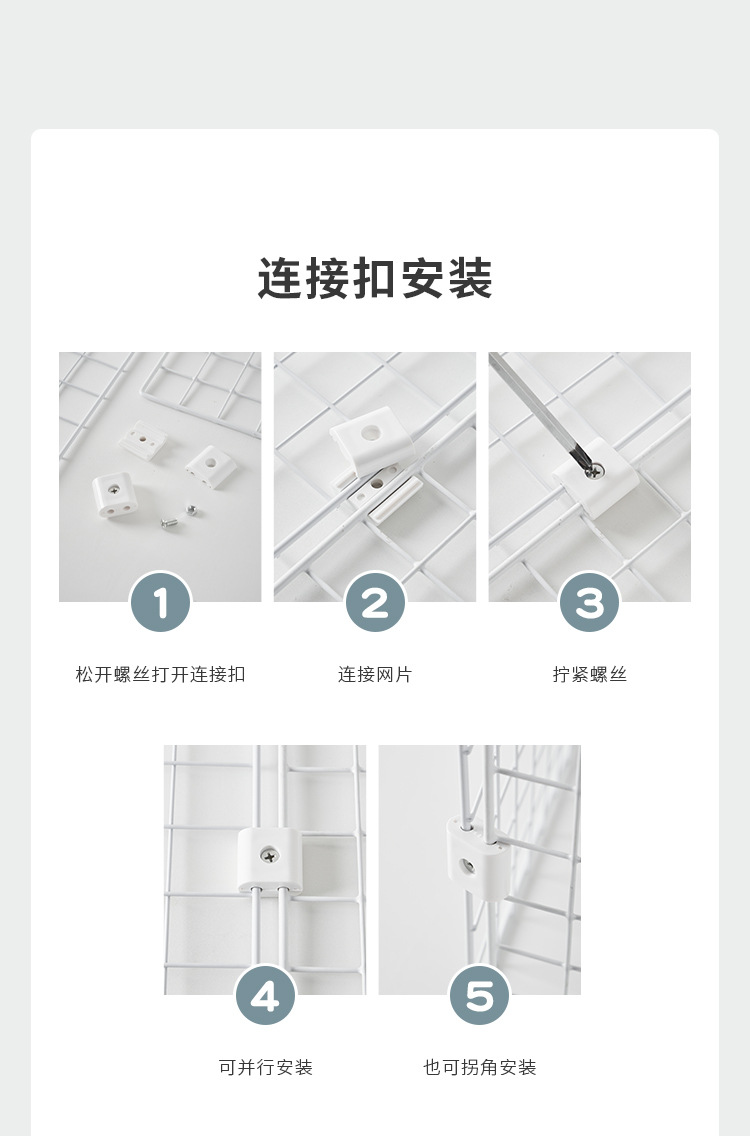 连接扣安装

1
松开螺丝打开连接扣

2
连接网片

3
拧紧螺丝

4
可并行安装

5
也可拐角安装