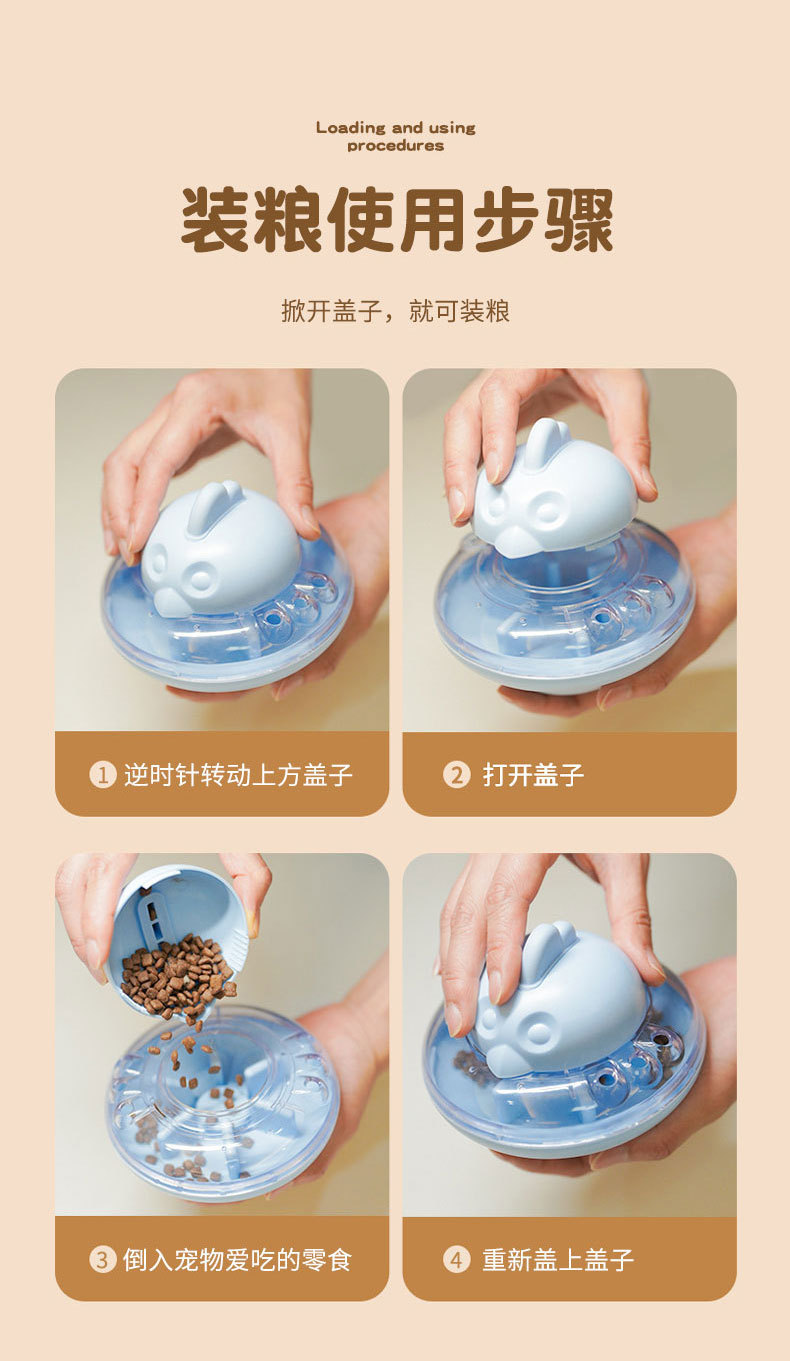 Loading and using procedures

装粮使用步骤

掀开盖子，就可装粮

1 逆时针转动上方盖子

2 打开盖子

3 倒入宠物爱吃的零食

4 重新盖上盖子