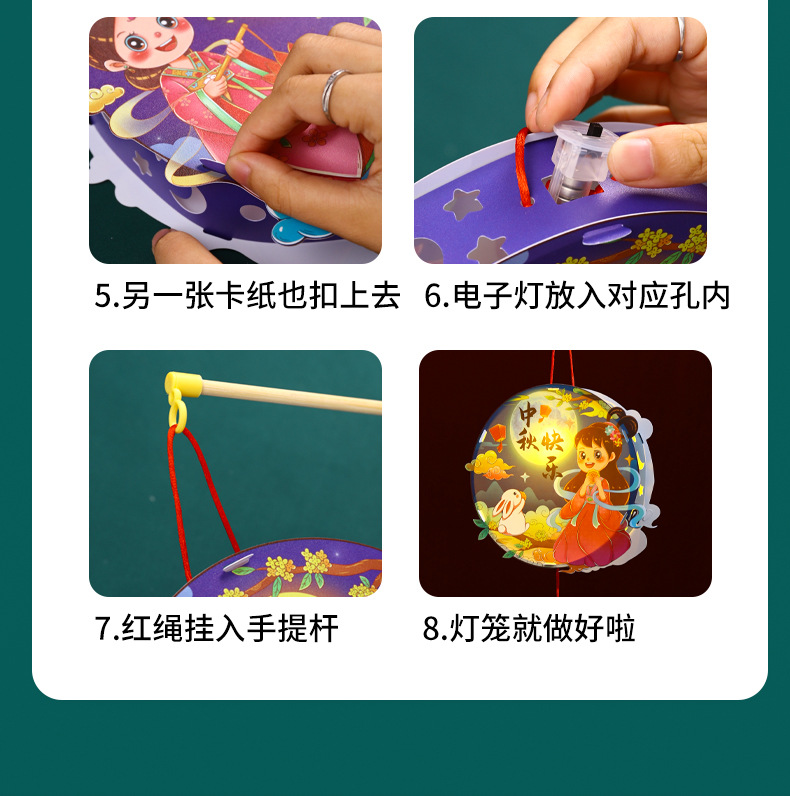 5.另一张卡纸也扣上去

6.电子灯放入对应孔内

7.红绳挂入手提杆

中秋快乐

8.灯笼就做好啦