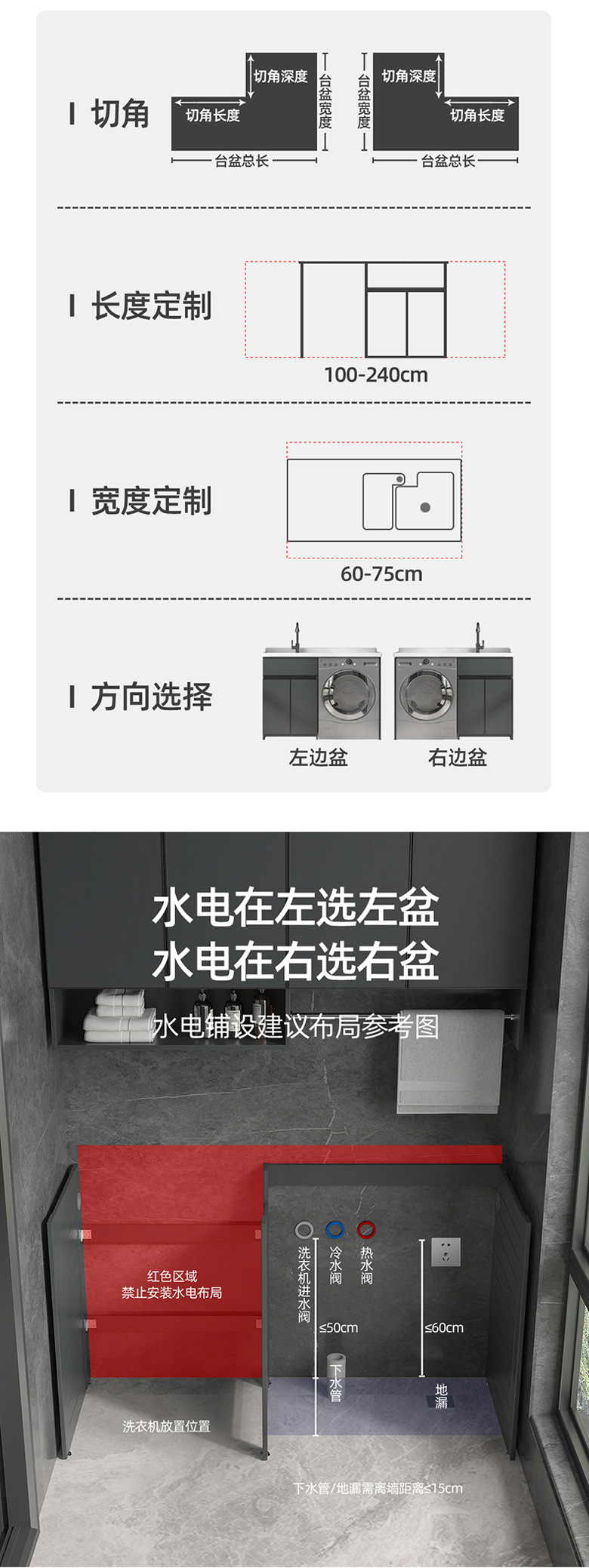 切角

切角深度
切角长度
台盆宽度
台盆总长

台盆宽度
切角深度
切角长度
台盆总长

长度定制

100-240cm

宽度定制

60-75cm

方向选择

左边盆
右边盆

水电在左选左盆
水电在右选右盆
水电铺设建议布局参考图

红色区域
禁止安装水电布局

洗衣机进水阀
冷水阀
热水阀

≤50cm
≤60cm

下水管
地漏

洗衣机放置位置

下水管/地漏需离墙距离≤15cm